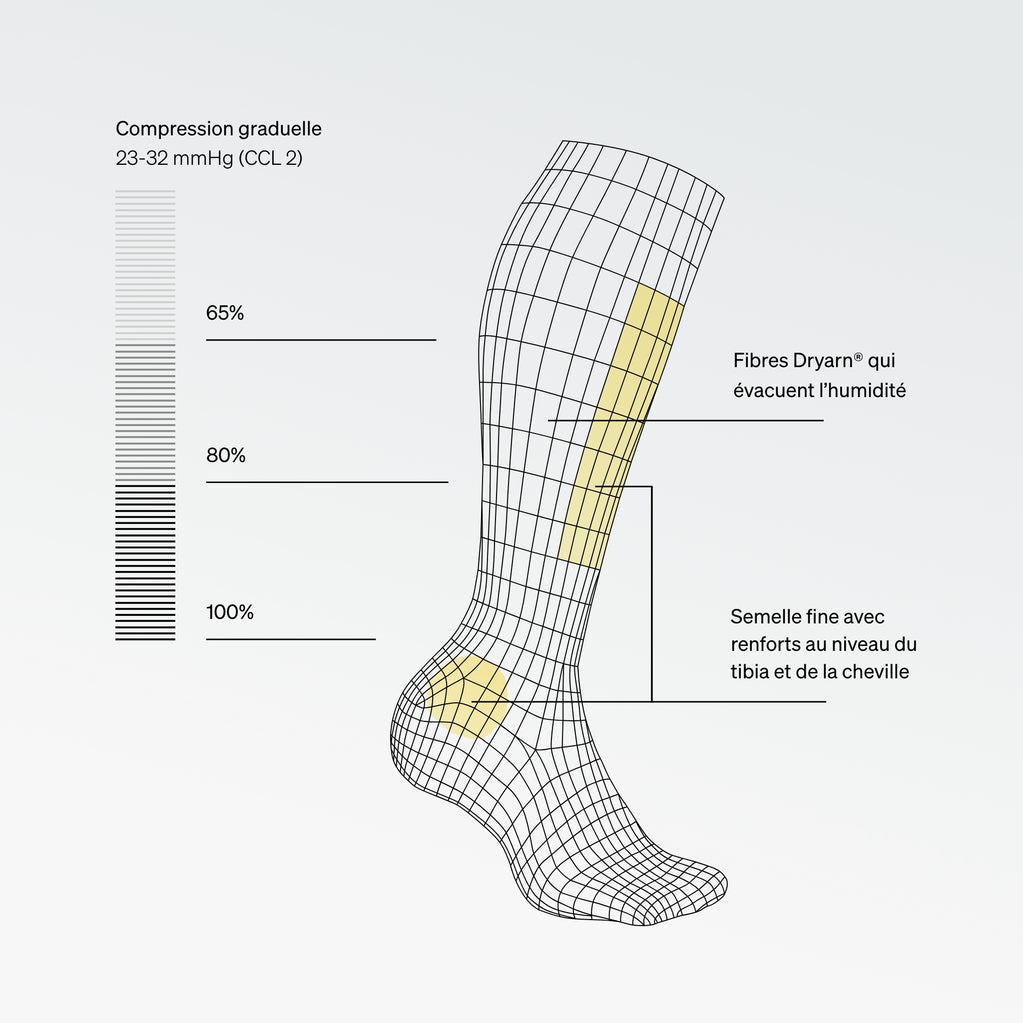 Compression graduelle
23-32 mmHg (CCL 2)

65%

80%

100%

Fibres Dryarn® qui évacuent l'humidité

Semelle fine avec renforts au niveau du tibia et de la cheville