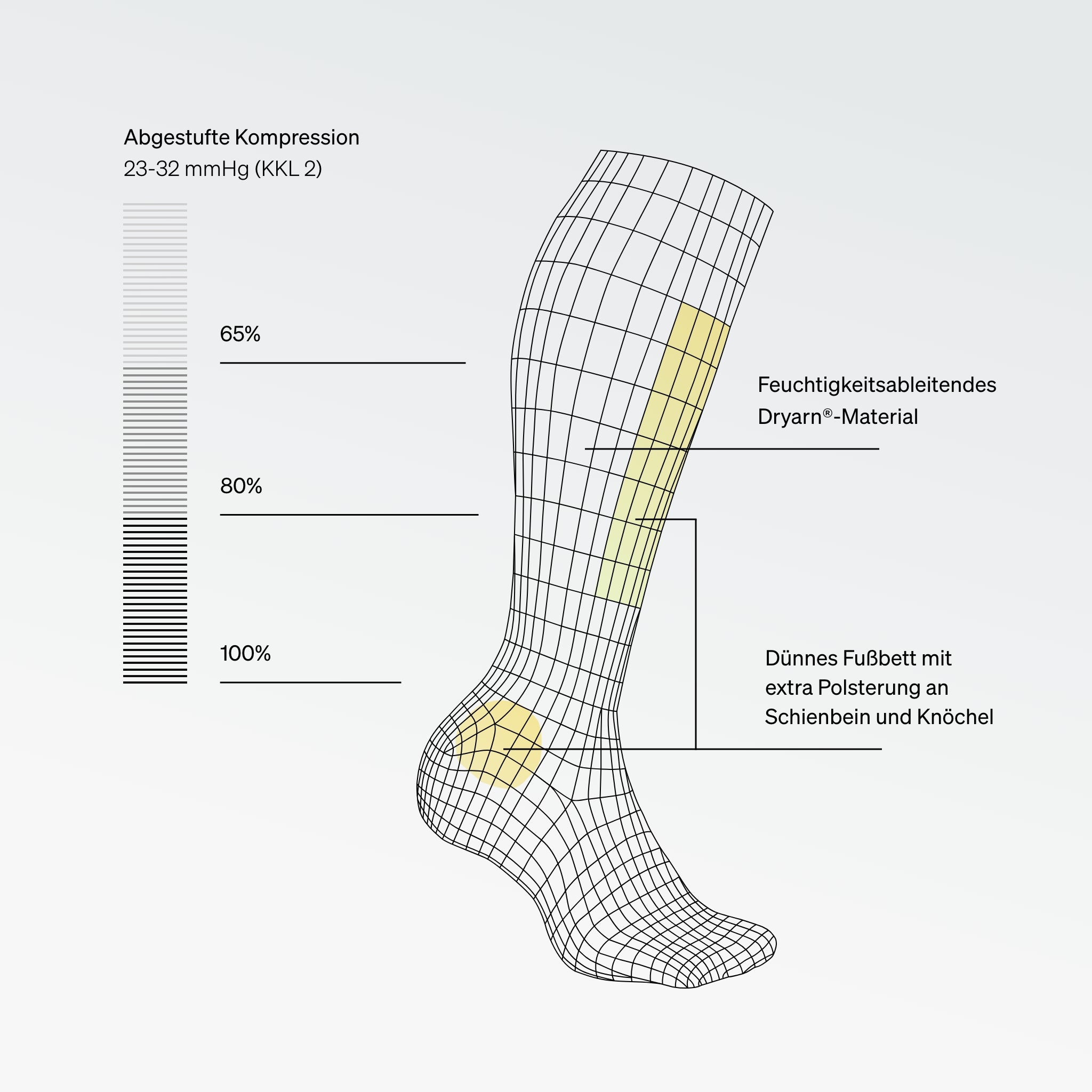 Abgestufte Kompression
23-32 mmHg (KKL 2)

65%

80%

100%

Feuchtigkeitsableitendes Dryarn®-Material

Dünnes Fußbett mit extra Polsterung an Schienbein und Knöchel