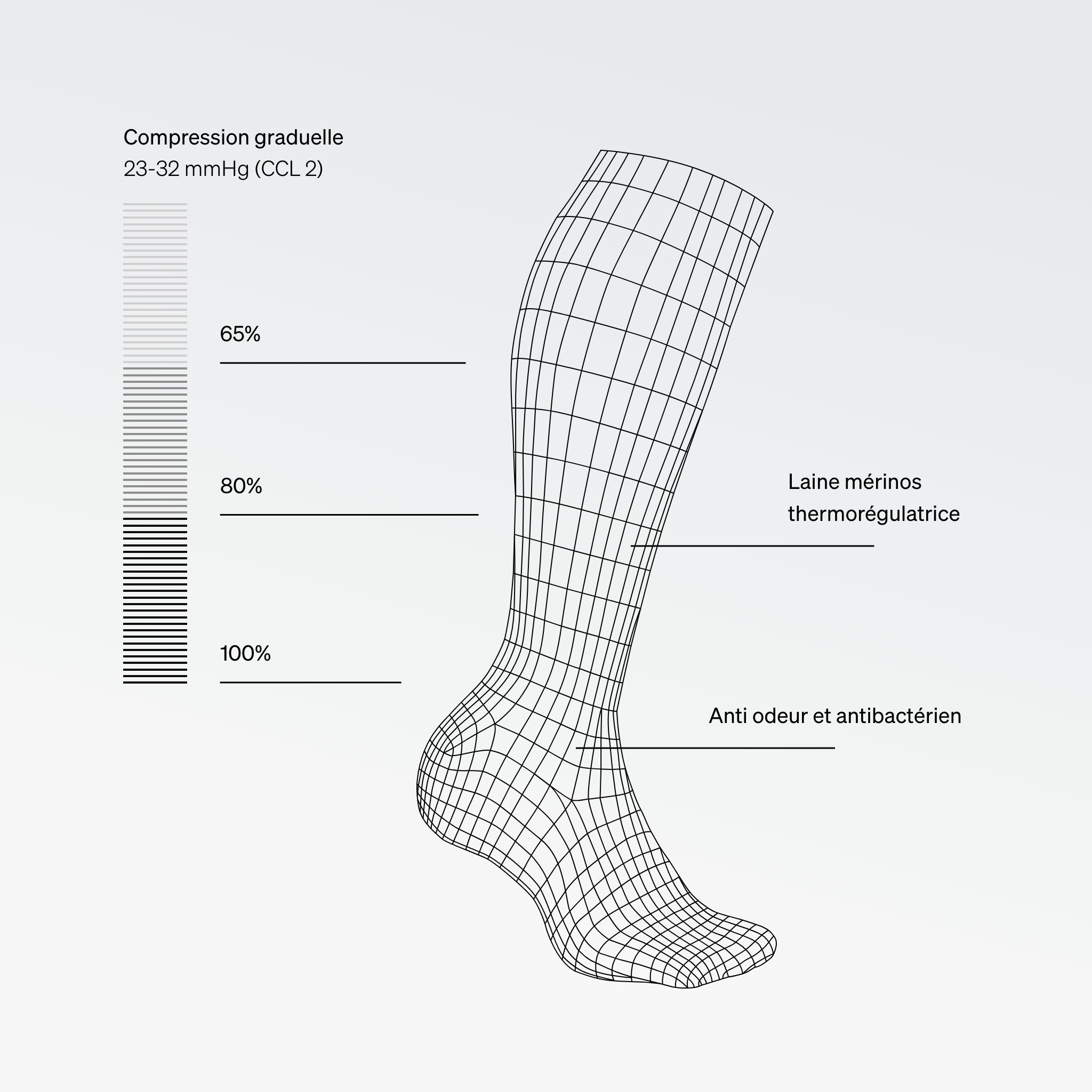 Compression graduelle
23-32 mmHg (CCL 2)

65%

80%

100%

Laine mérinos thermorégulatrice

Anti odeur et antibactérien