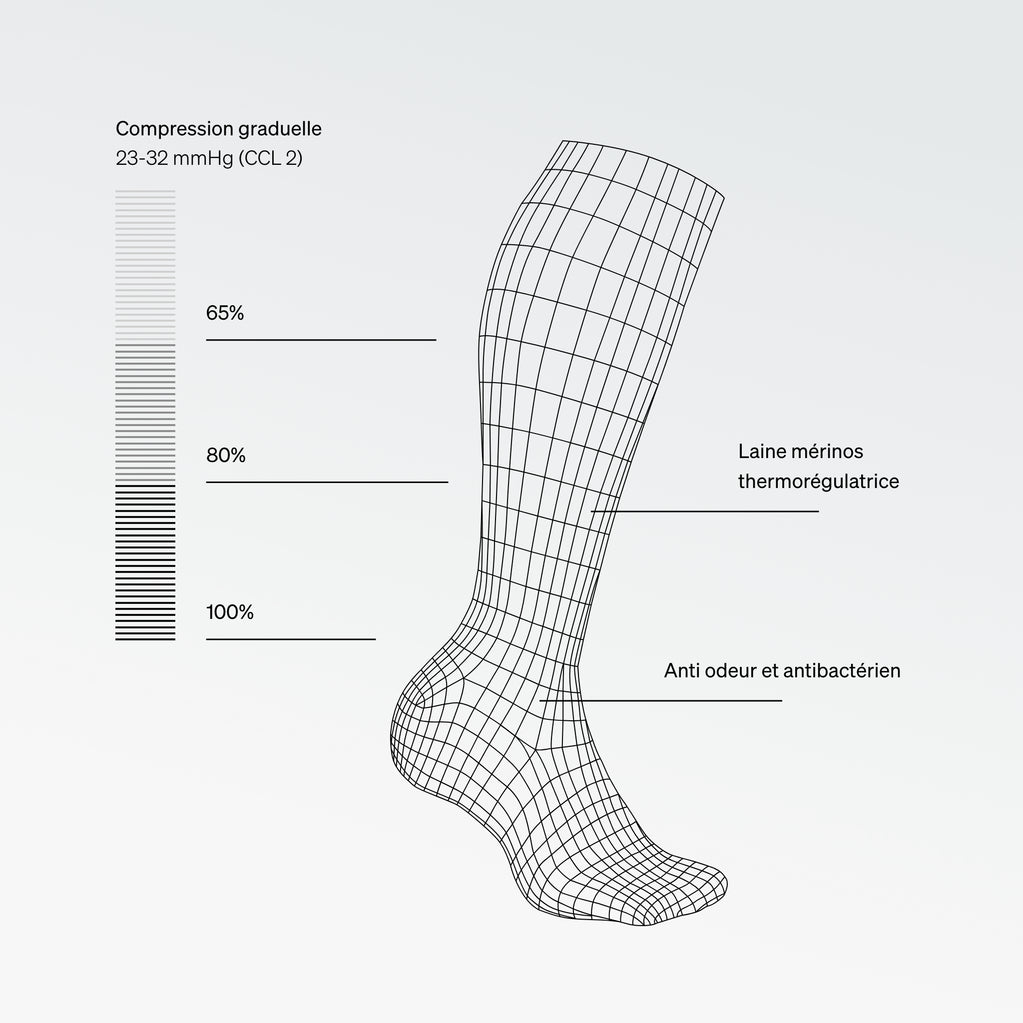 Compression graduelle
23-32 mmHg (CCL 2)

65%

80%

100%

Laine mérinos thermorégulatrice

Anti odeur et antibactérien