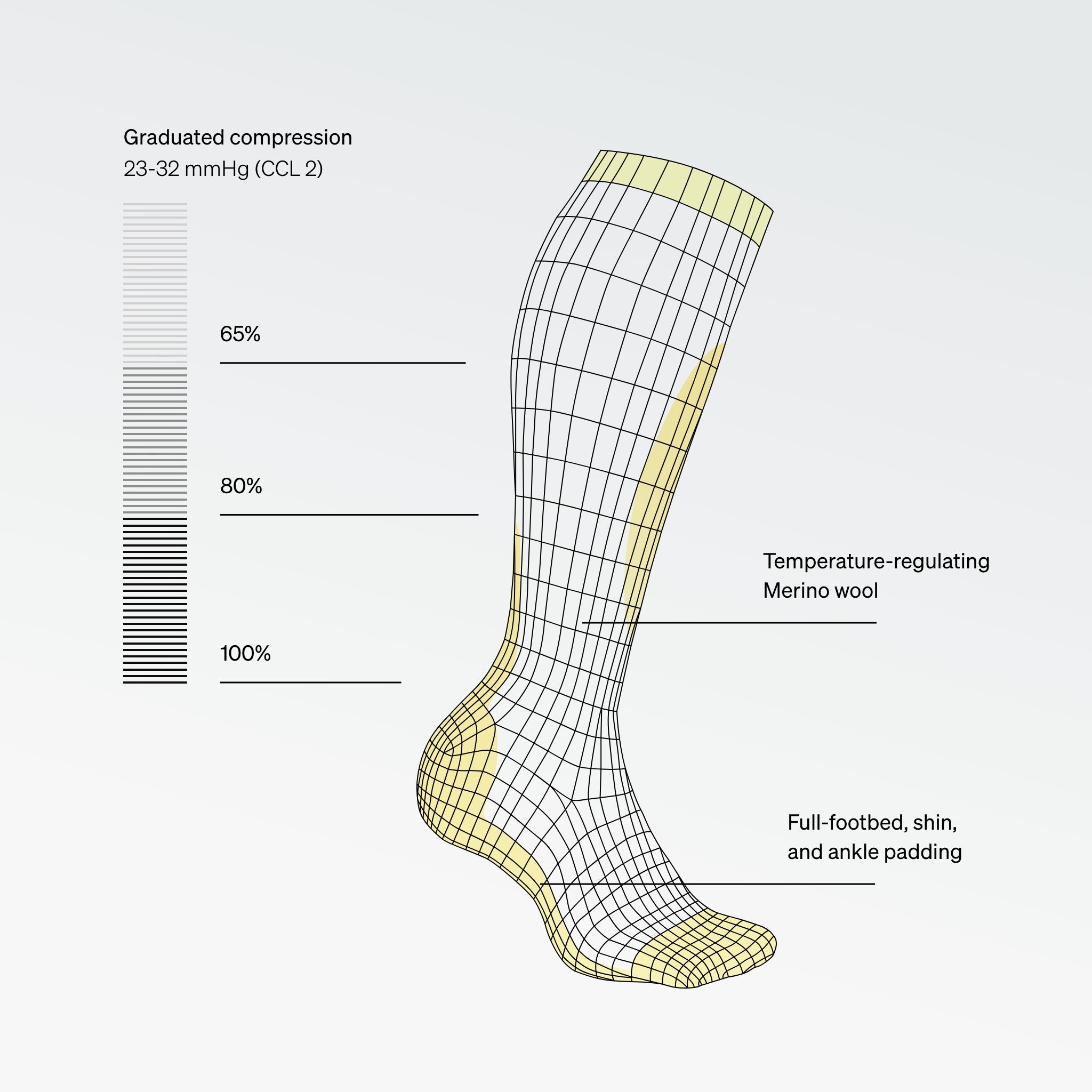 Graduated compression
23-32 mmHg (CCL 2)

65%

80%

100%

Temperature-regulating
Merino wool

Full-footbed, shin,
and ankle padding