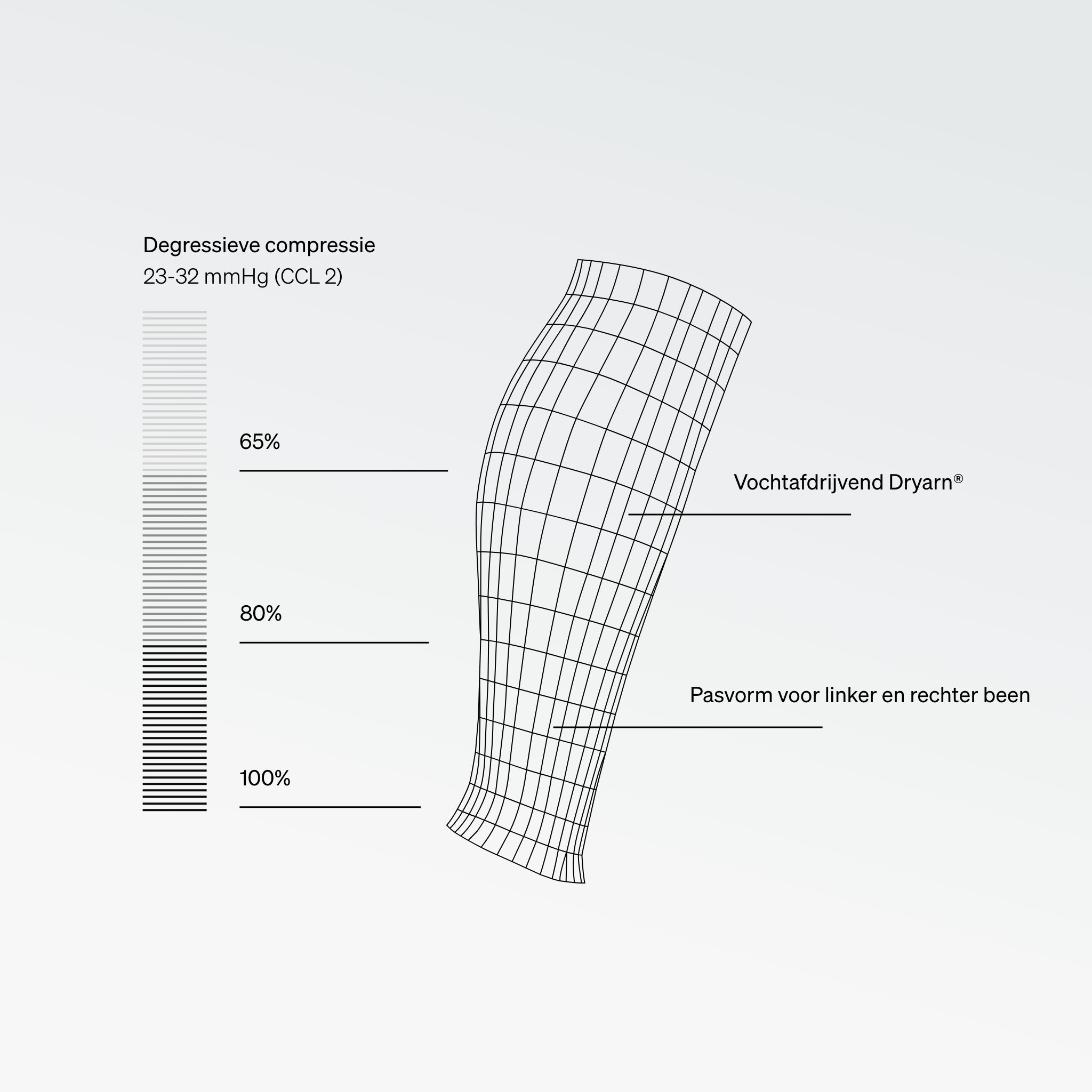 Degressieve compressie
23-32 mmHg (CCL 2)

65%

80%

100%

Vochtafdrijvend Dryarn®

Pasvorm voor linker en rechter been