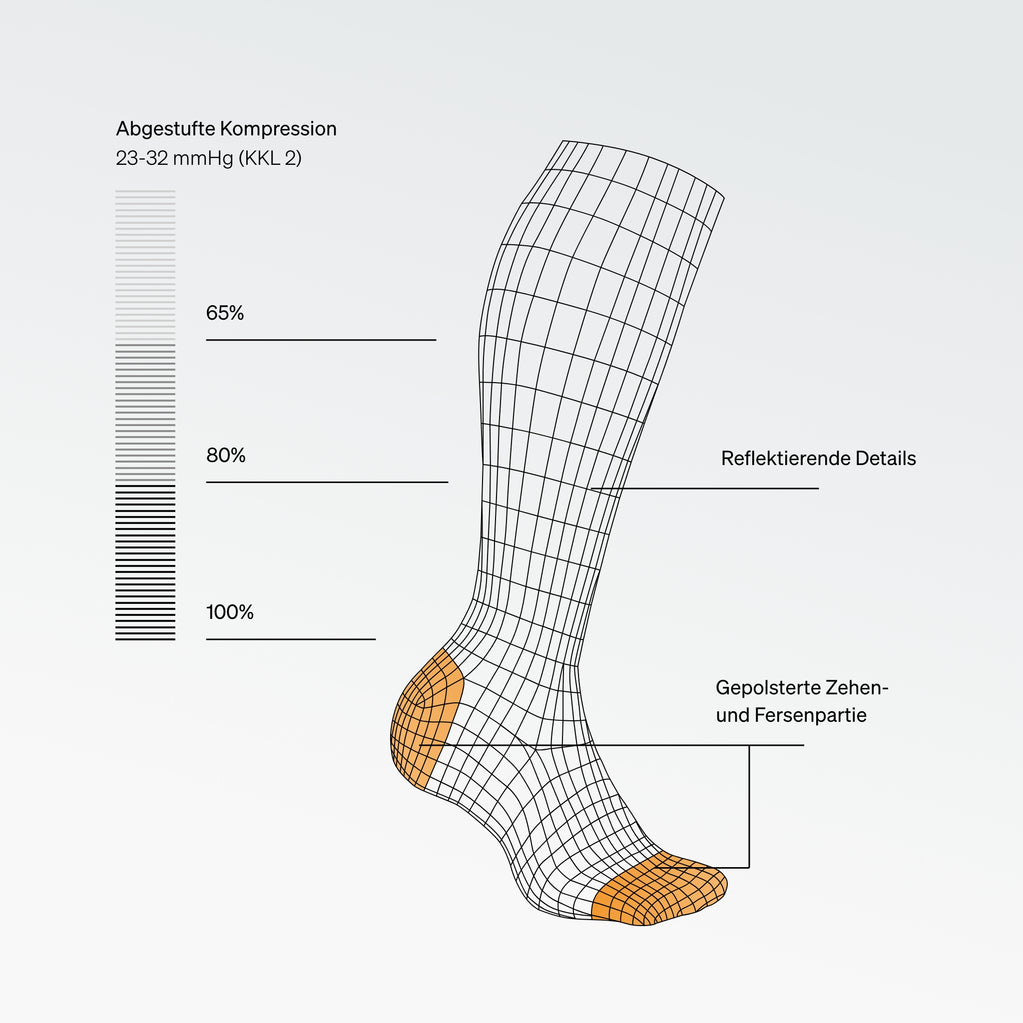 Abgestufte Kompression
23-32 mmHg (KKL 2)

65%

80%

100%

Reflektierende Details

Gepolsterte Zehen- und Fersenpartie