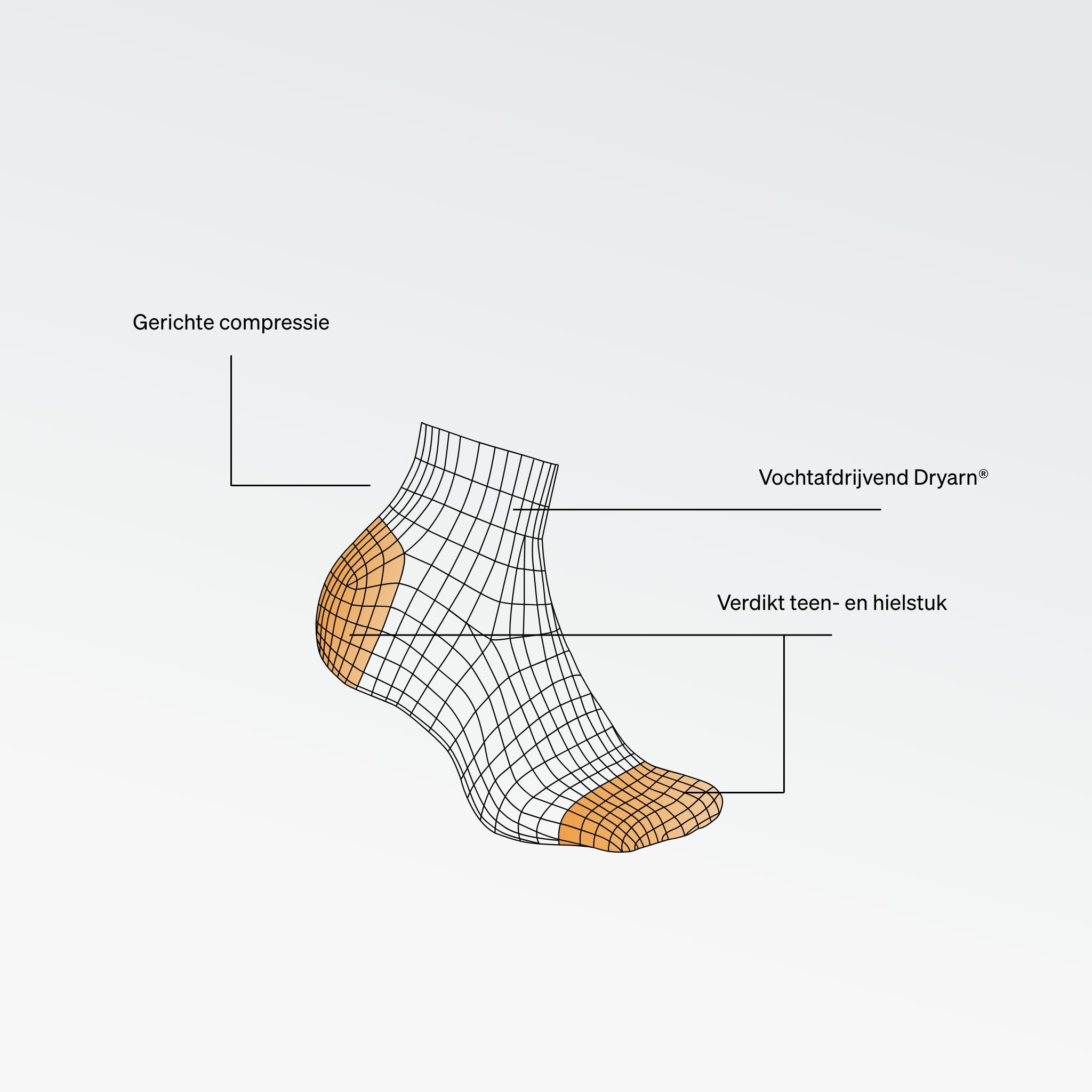 Gerichte compressie

Vochtafdrijvend Dryarn®

Verdikt teen- en hielstuk