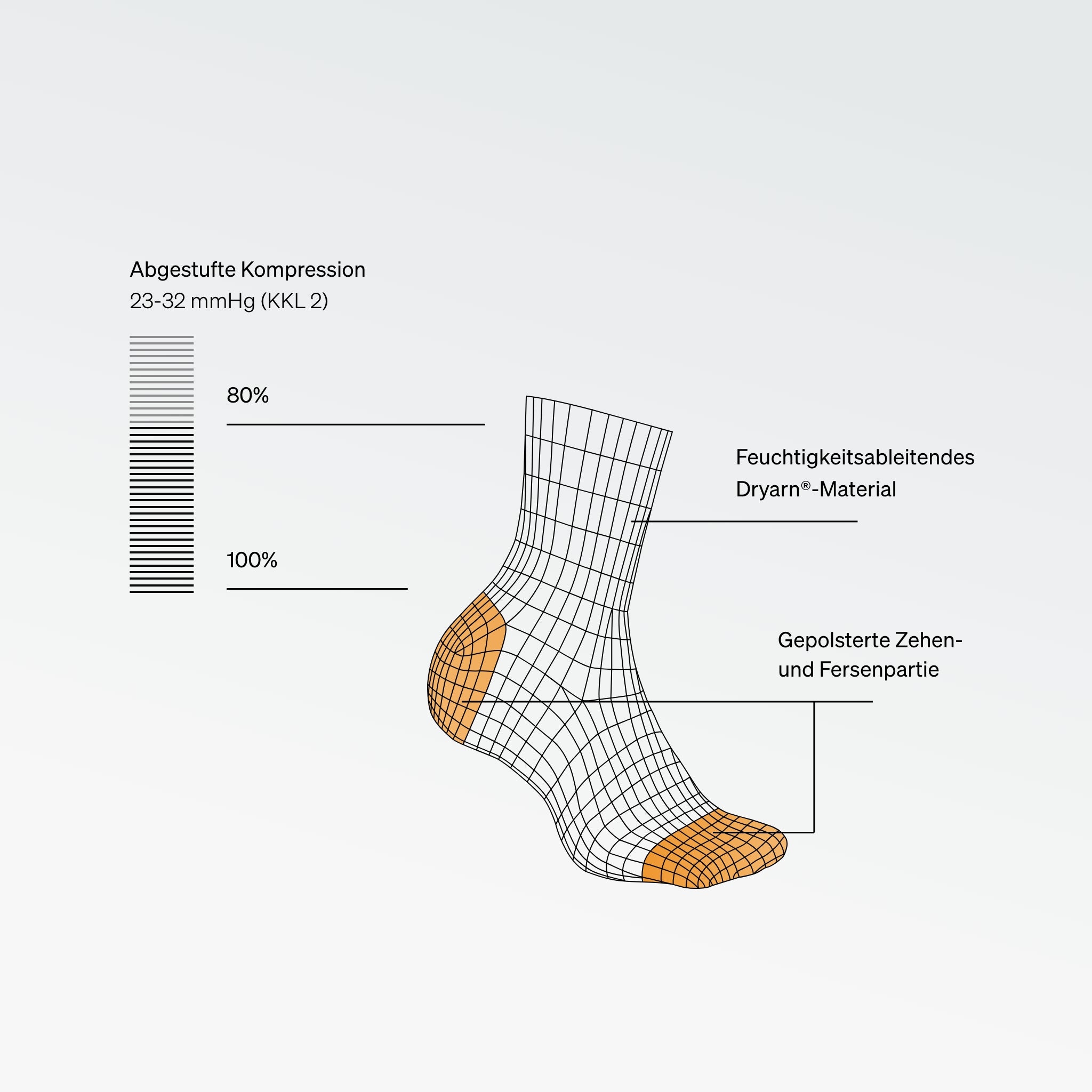 Abgestufte Kompression
23-32 mmHg (KKL 2)

80%

100%

Feuchtigkeitsableitendes Dryarn®-Material

Gepolsterte Zehen- und Fersenpartie