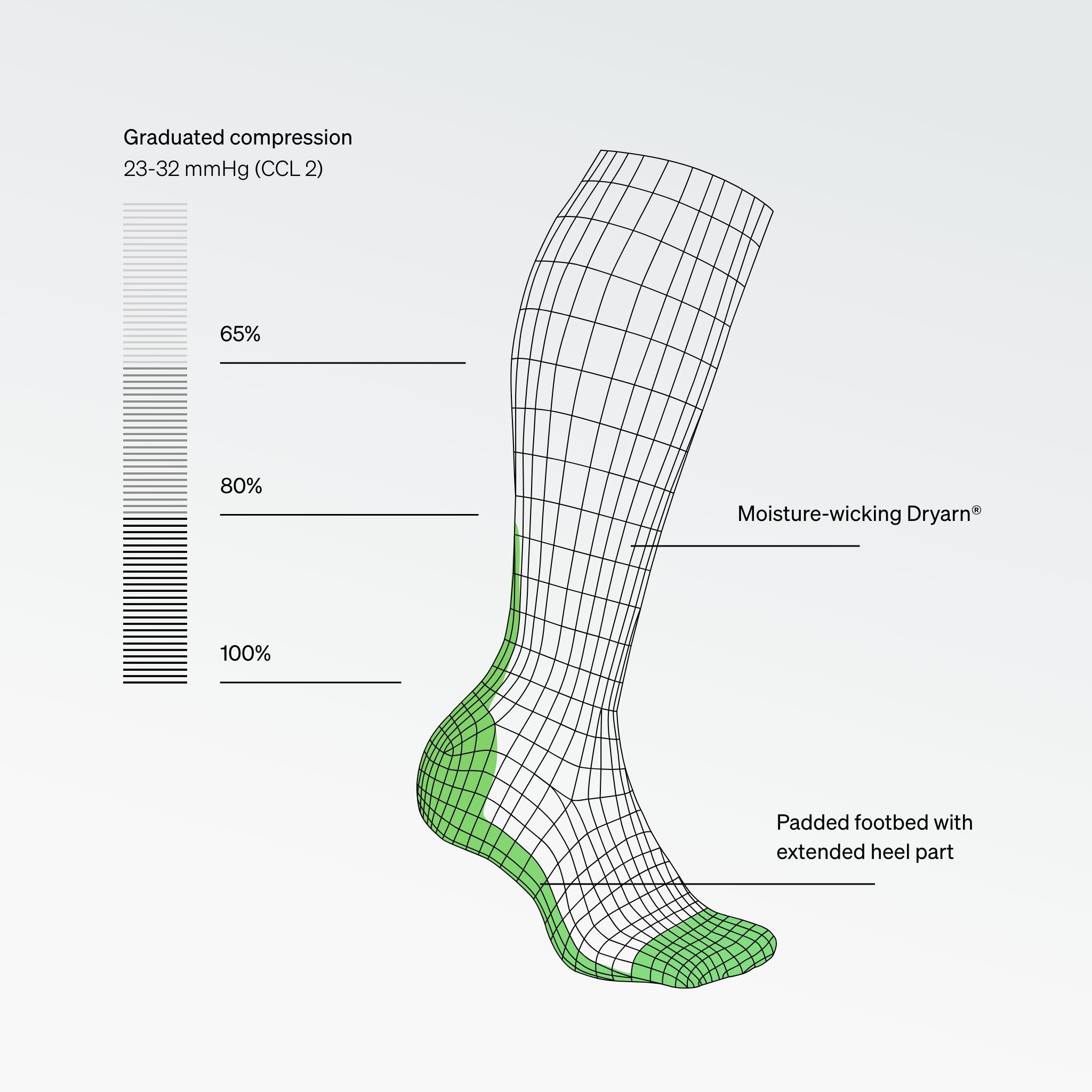 Graduated compression
23-32 mmHg (CCL 2)

65%

80%

100%

Moisture-wicking Dryarn®

Padded footbed with extended heel part