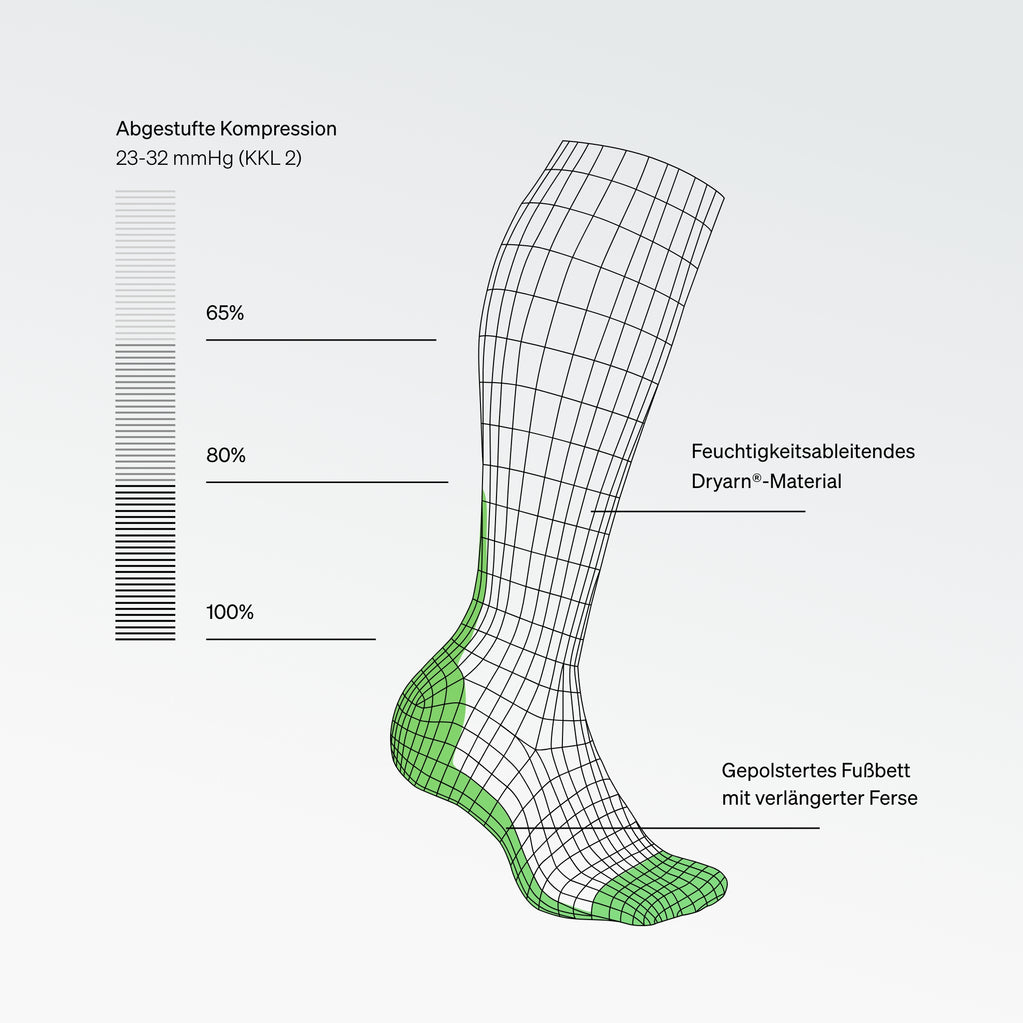 Abgestufte Kompression
23-32 mmHg (KKL 2)

65%

80%

100%

Feuchtigkeitsableitendes
Dryarn®-Material

Gepolstertes Fußbett
mit verlängerter Ferse