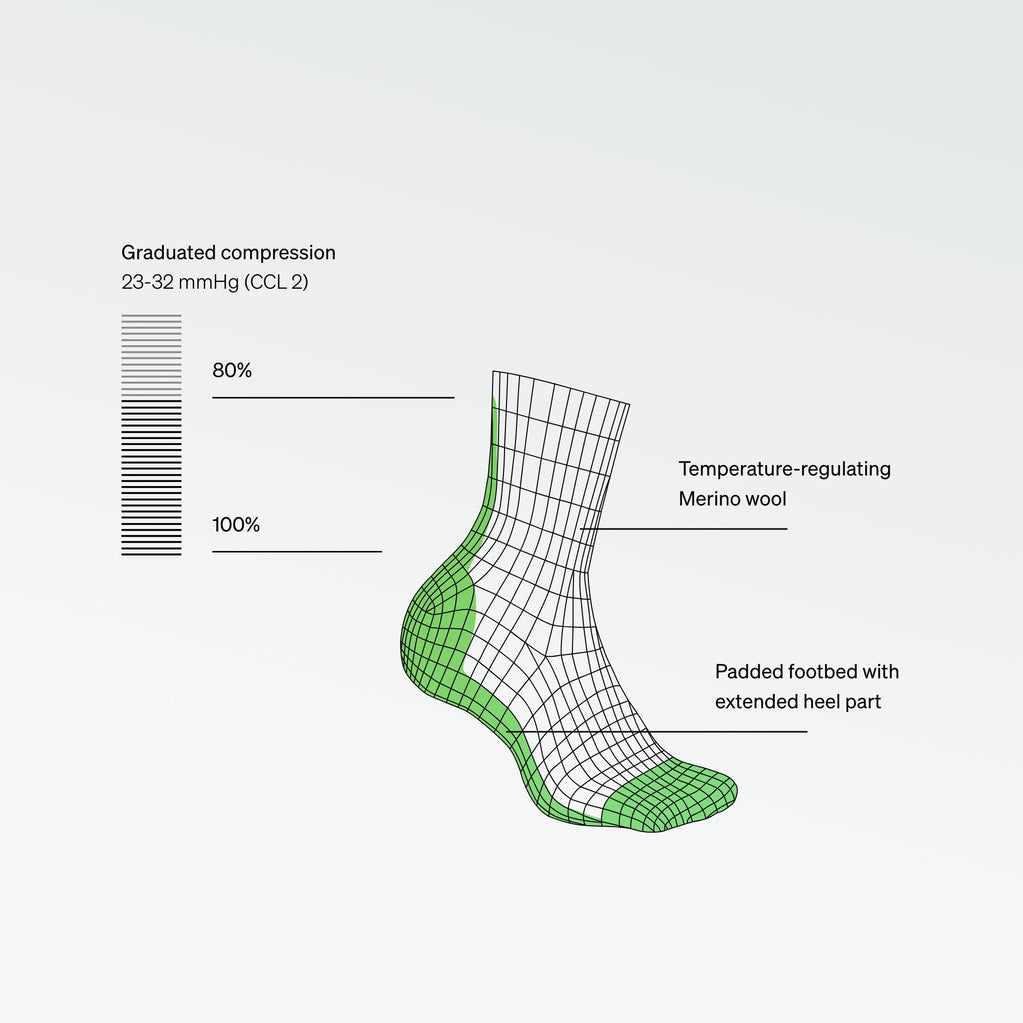 Graduated compression
23-32 mmHg (CCL 2)

80%

100%

Temperature-regulating
Merino wool

Padded footbed with
extended heel part