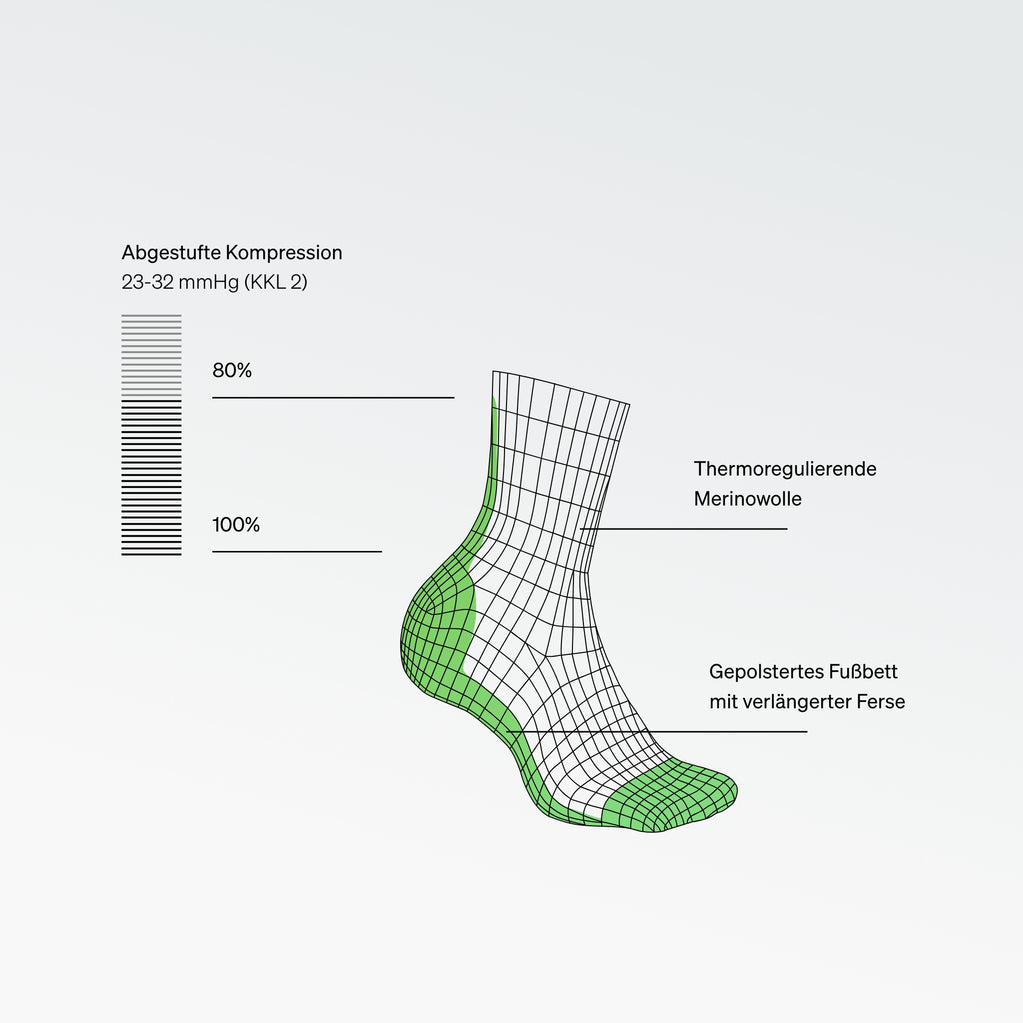 Abgestufte Kompression
23-32 mmHg (KKL 2)

80%

100%

Thermoregulierende
Merinowolle

Gepolstertes Fußbett
mit verlängerter Ferse