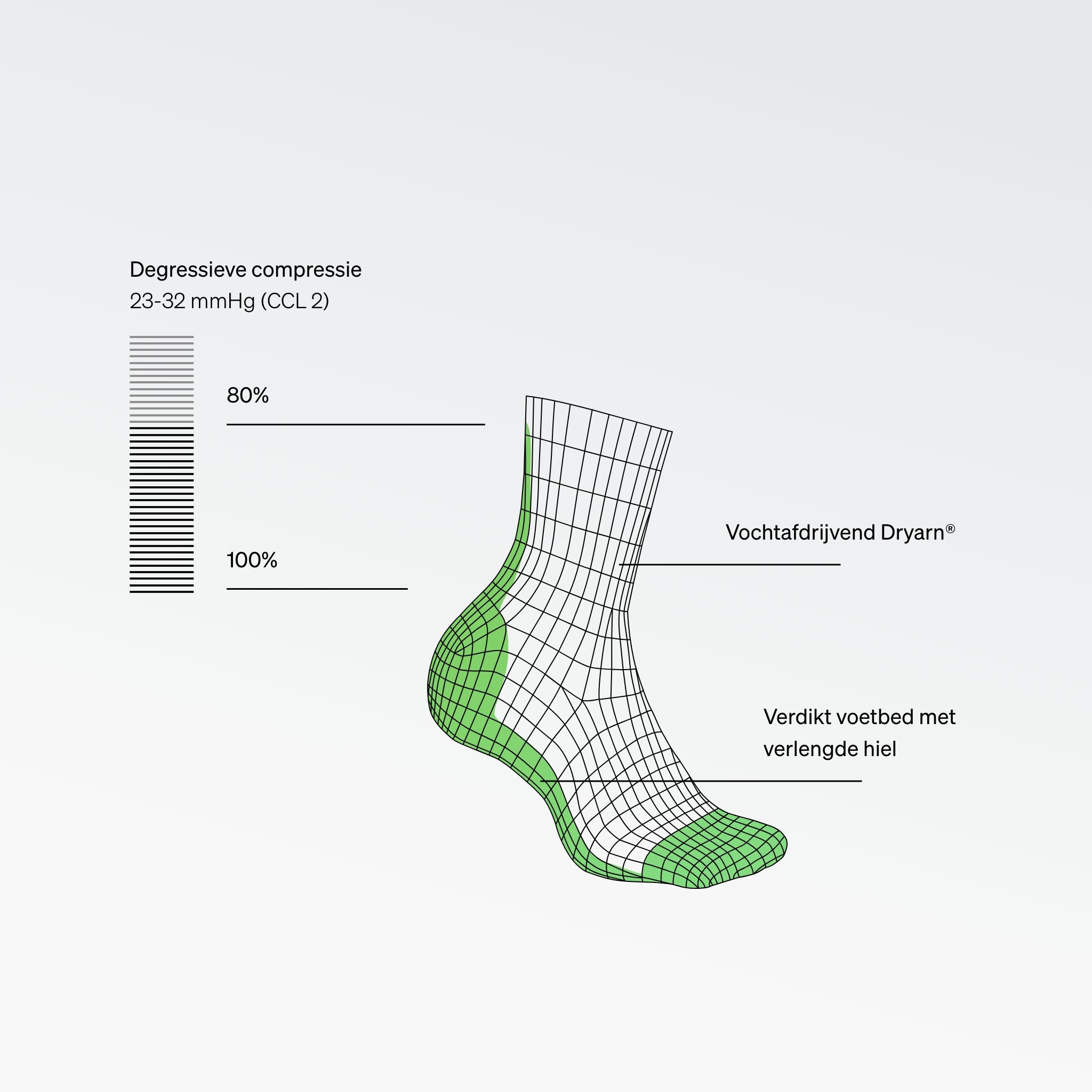 Degressieve compressie
23-32 mmHg (CCL 2)

80%

100%

Vochtafdrijvend Dryarn®

Verdikt voetbed met verlengde hiel