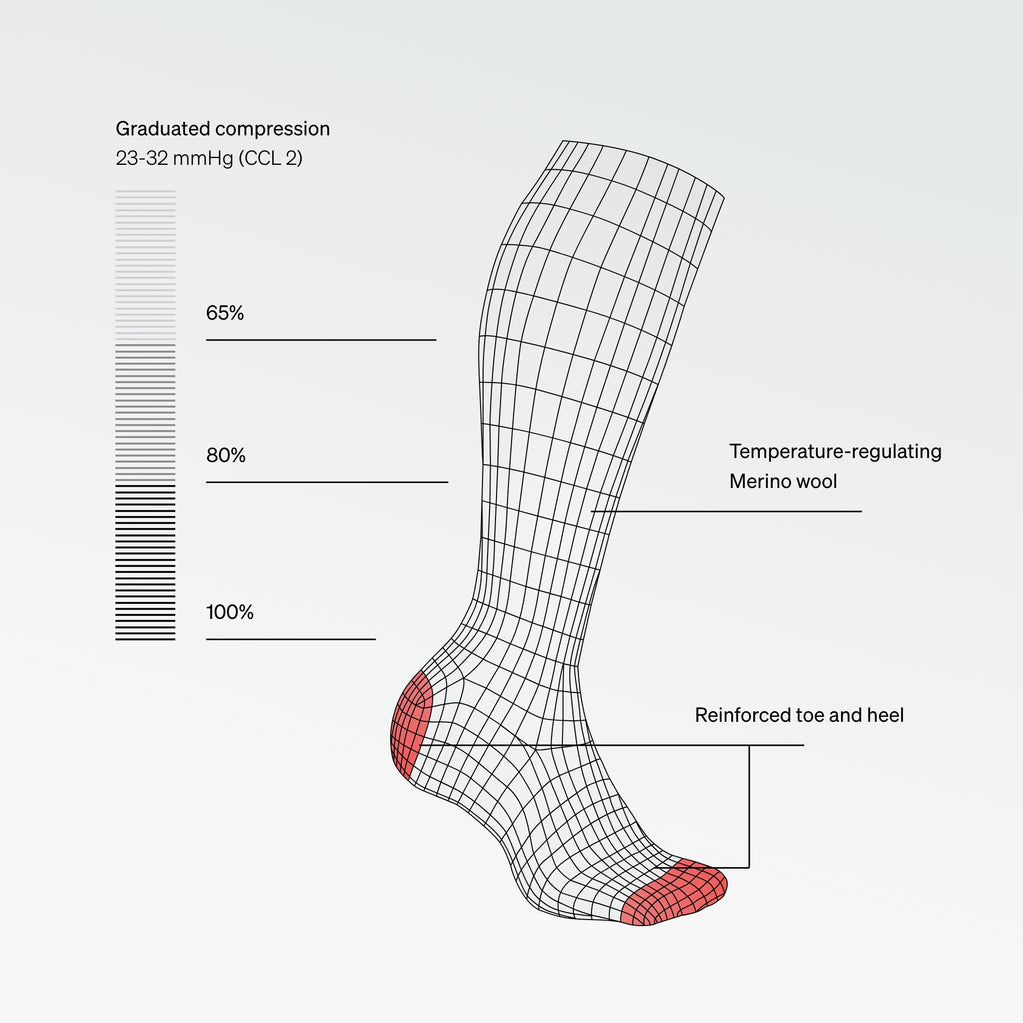 Graduated compression
23-32 mmHg (CCL 2)

65%

80%

100%

Temperature-regulating
Merino wool

Reinforced toe and heel