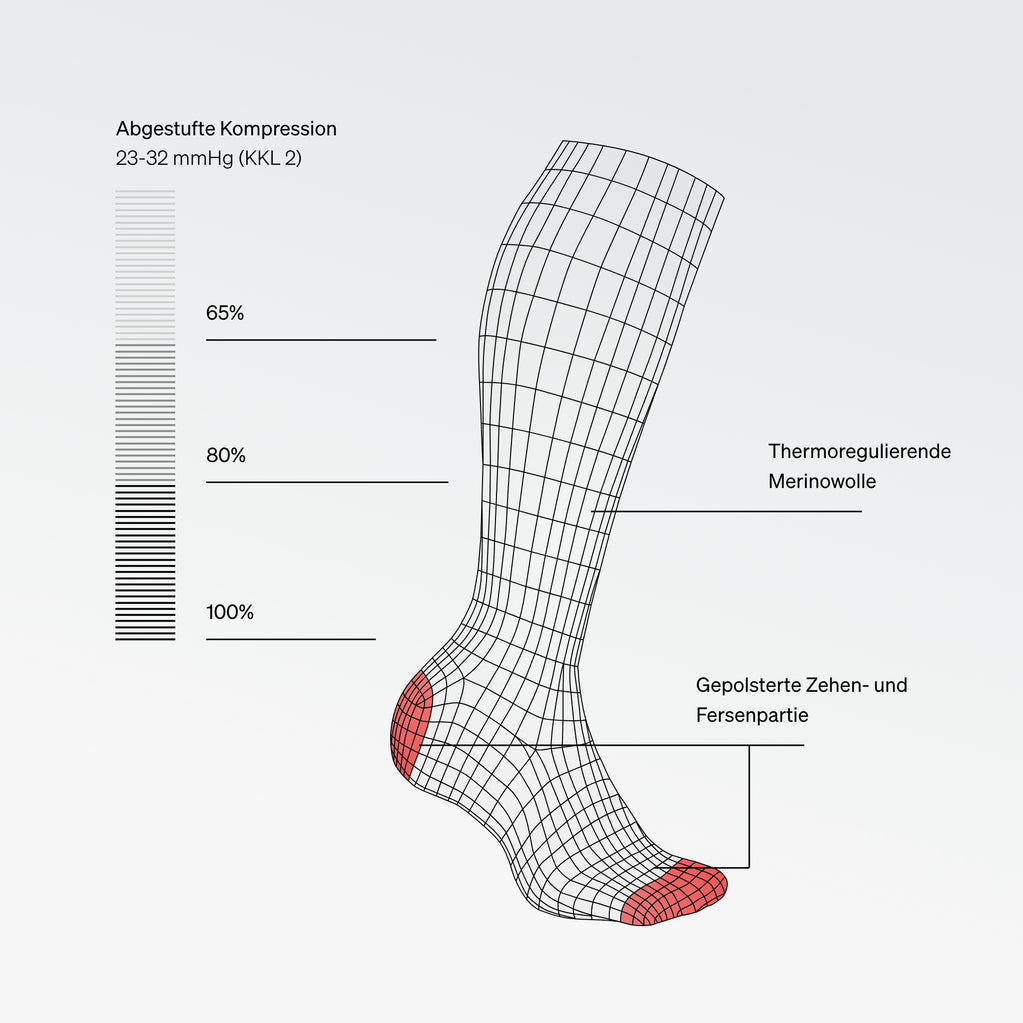 Abgestufte Kompression
23-32 mmHg (KKL 2)

65%

80%

100%

Thermoregulierende Merinowolle

Gepolsterte Zehen- und Fersenpartie