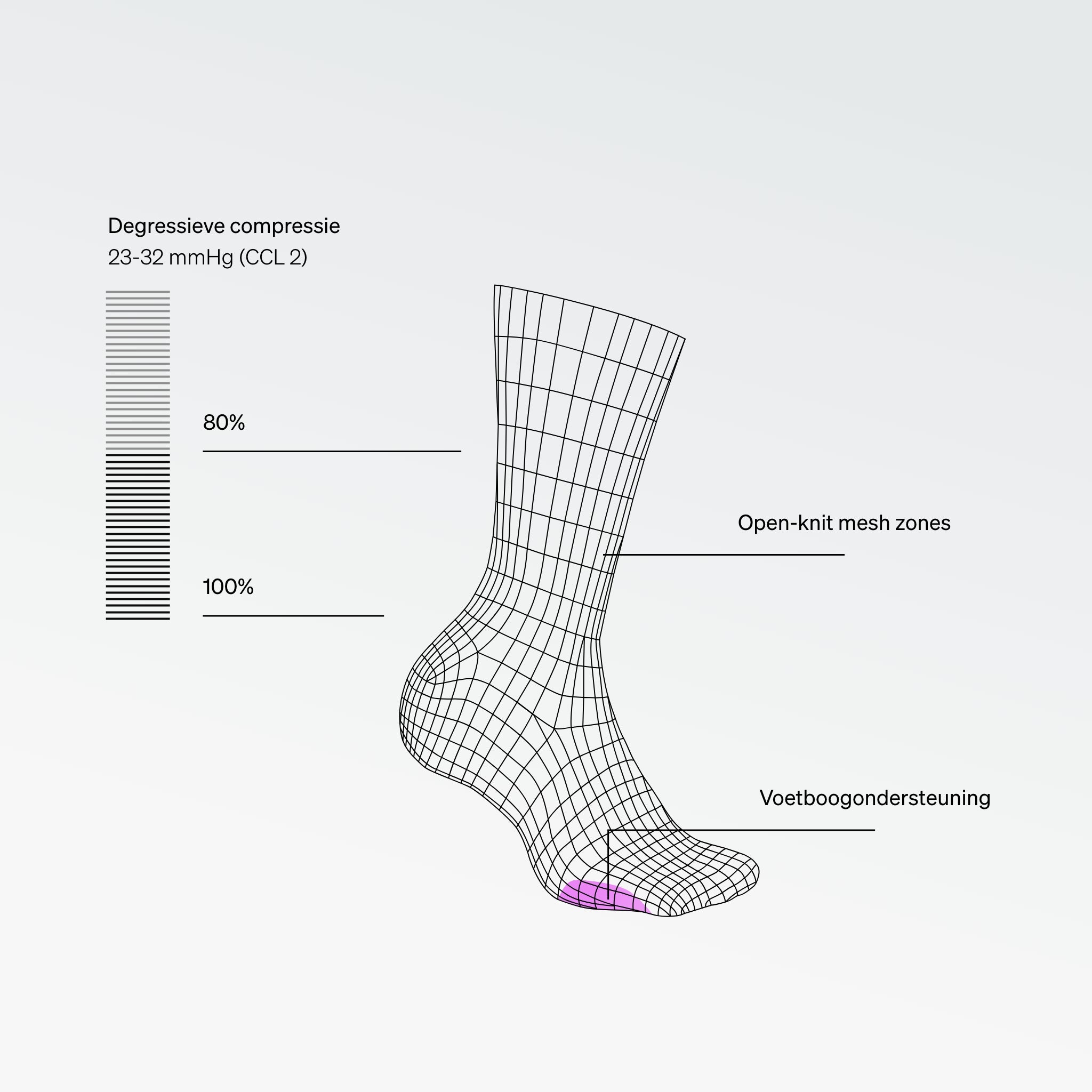 Degressieve compressie
23-32 mmHg (CCL 2)

80%

100%

Open-knit mesh zones

Voetboogondersteuning