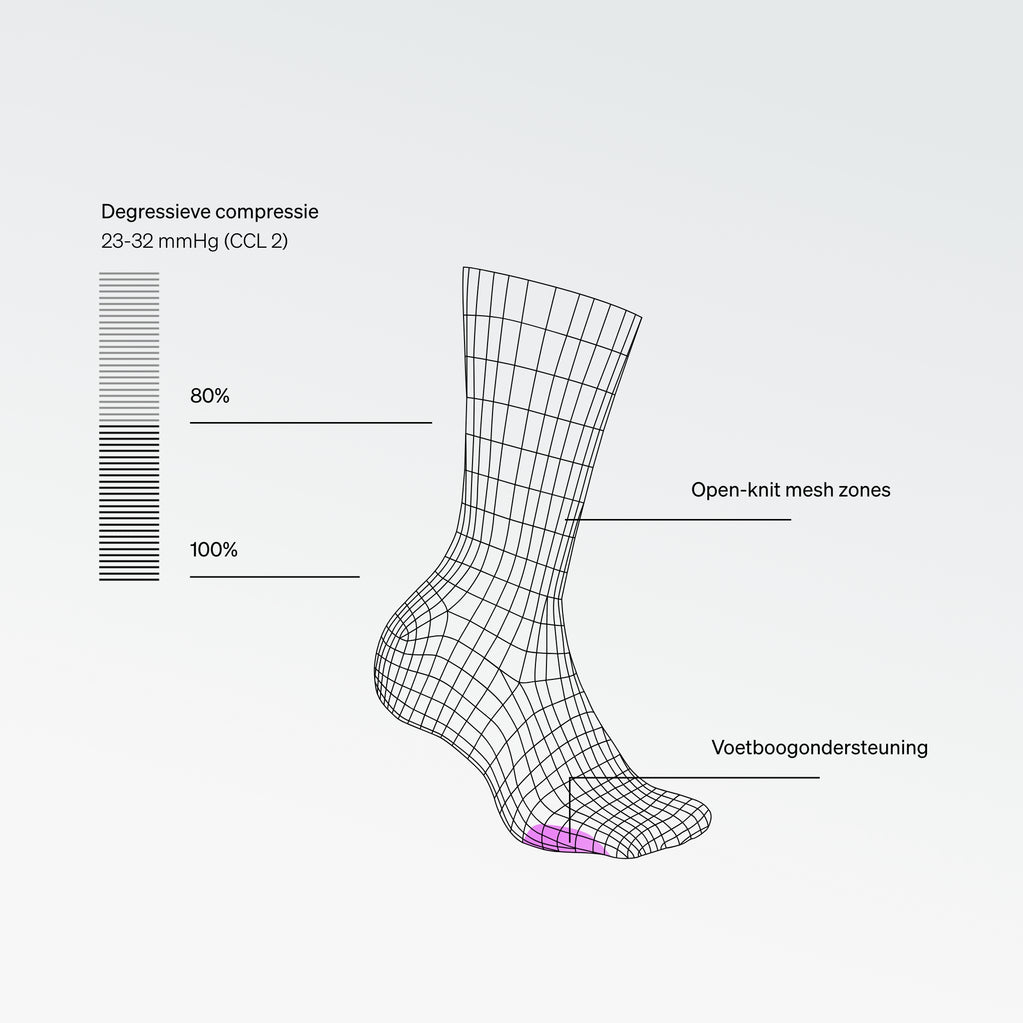 Degressieve compressie
23-32 mmHg (CCL 2)

80%

100%

Open-knit mesh zones

Voetboogondersteuning