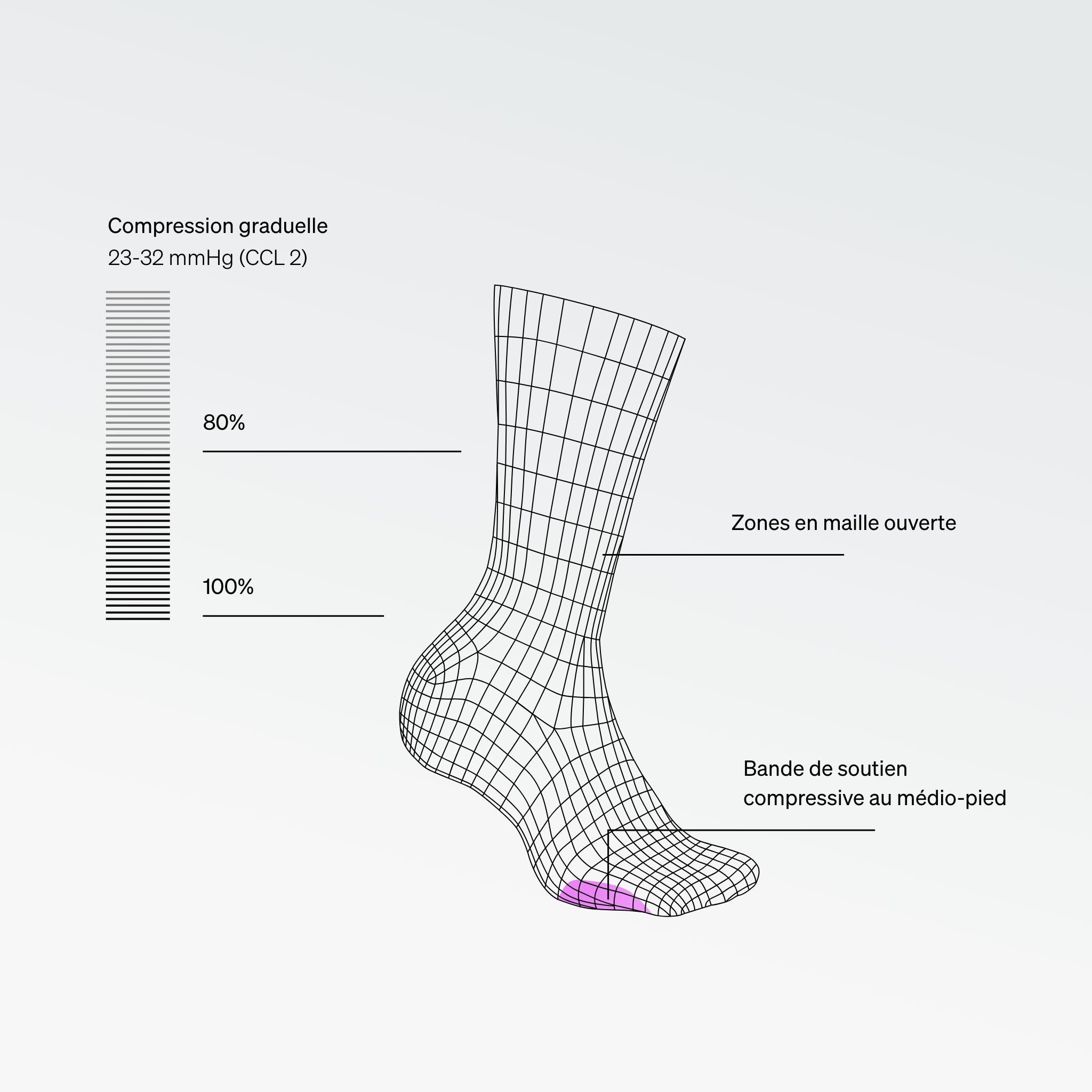 Compression graduelle
23-32 mmHg (CCL 2)

80%

100%

Zones en maille ouverte

Bande de soutien compressive au médio-pied