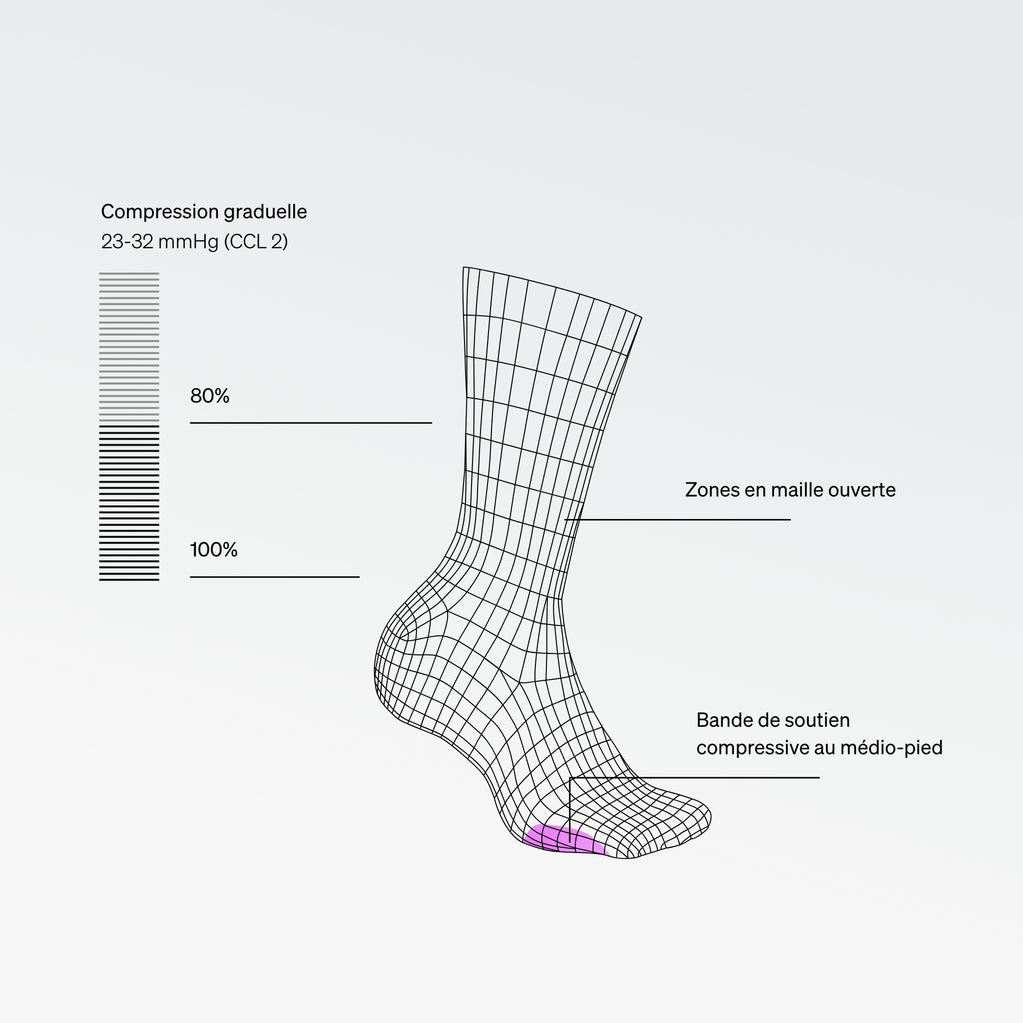 Compression graduelle
23-32 mmHg (CCL 2)

80%

100%

Zones en maille ouverte

Bande de soutien
compressive au médio-pied