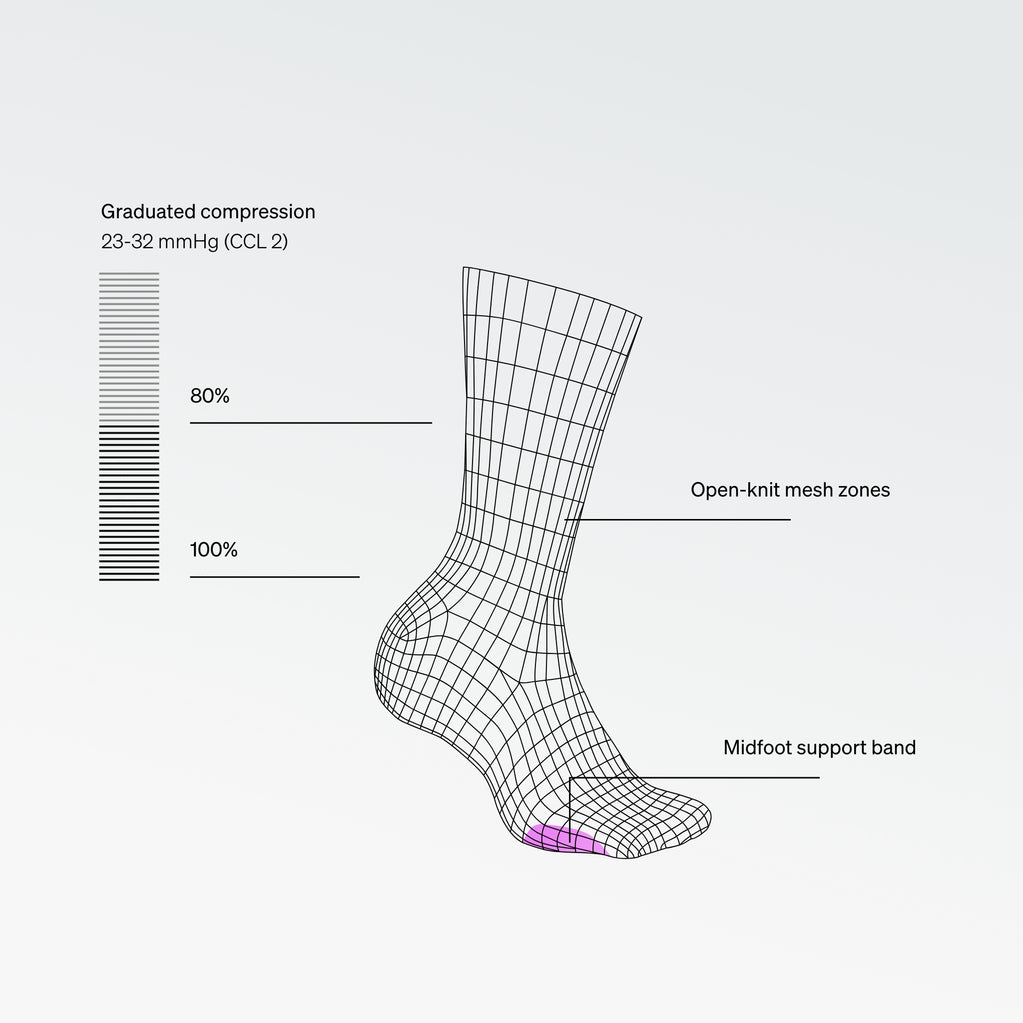 Graduated compression
23-32 mmHg (CCL 2)

80%

100%

Open-knit mesh zones

Midfoot support band