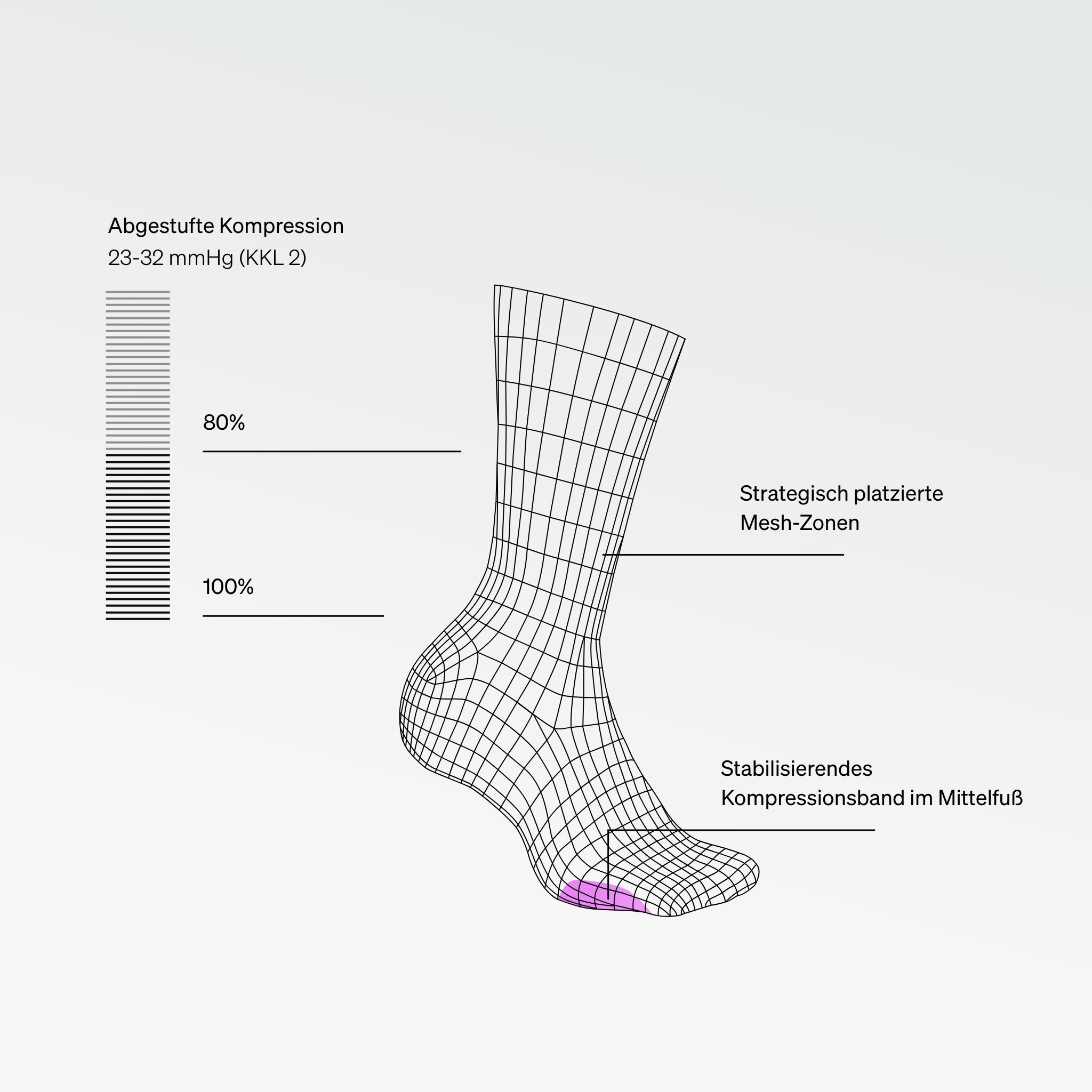 Abgestufte Kompression
23-32 mmHg (KKL 2)

80%

100%

Strategisch platzierte Mesh-Zonen

Stabilisierendes Kompressionsband im Mittelfuß