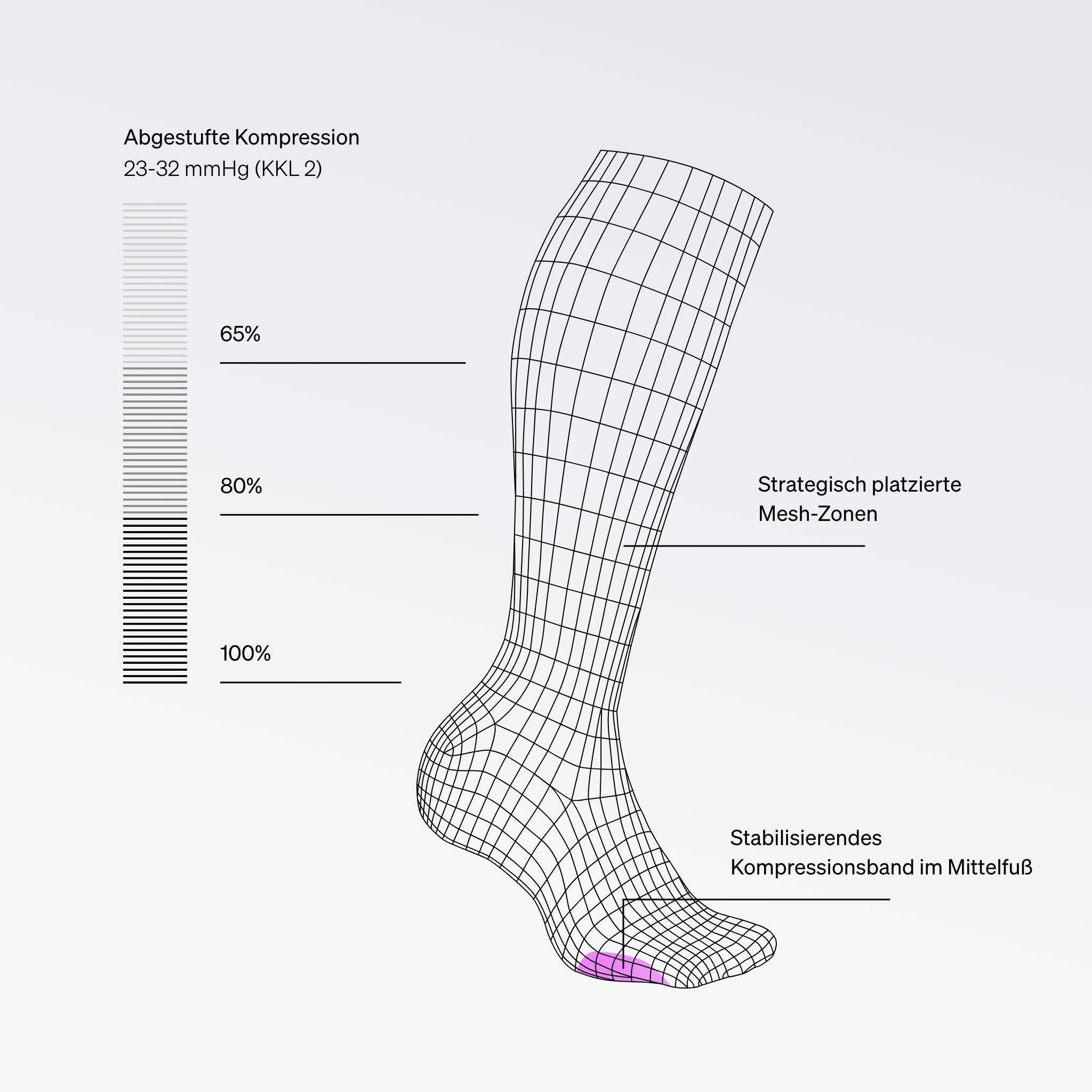 Abgestufte Kompression
23-32 mmHg (KKL 2)

65%

80%

100%

Strategisch platzierte
Mesh-Zonen

Stabilisierendes
Kompressionsband im Mittelfuß