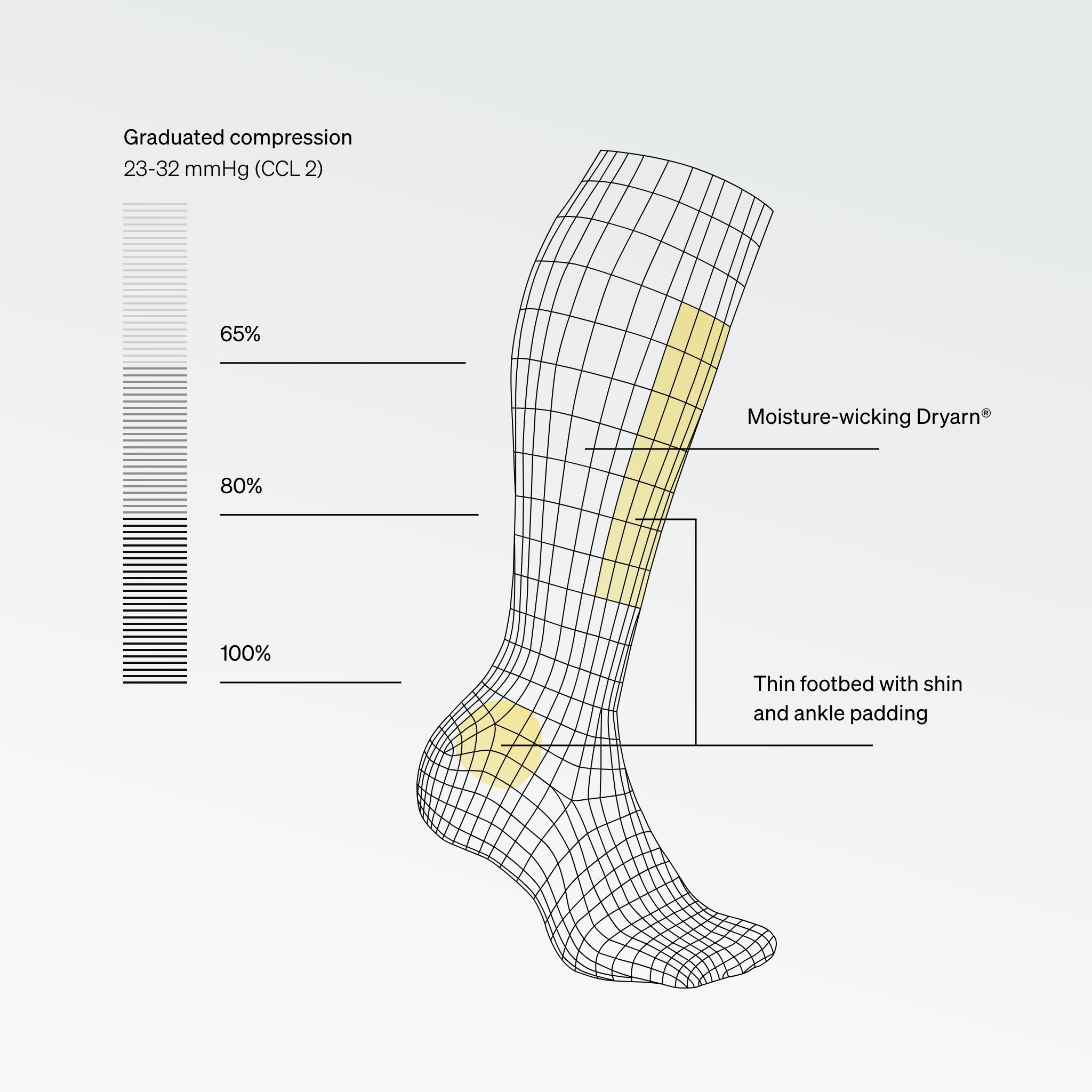 Graduated compression
23-32 mmHg (CCL 2)

65%

80%

100%

Moisture-wicking Dryarn®

Thin footbed with shin and ankle padding