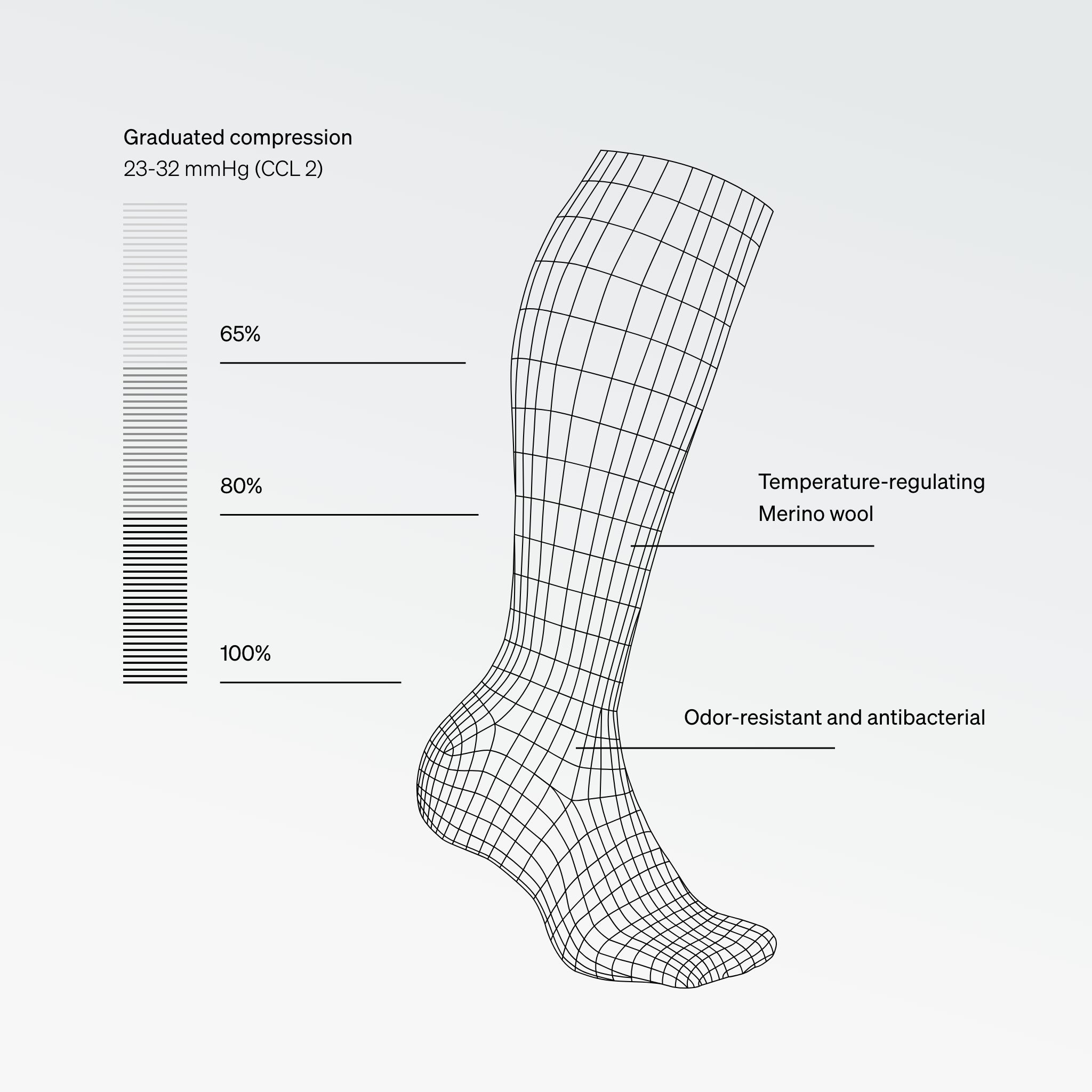 Graduated compression
23-32 mmHg (CCL 2)

65%

80%

100%

Temperature-regulating
Merino wool

Odor-resistant and antibacterial