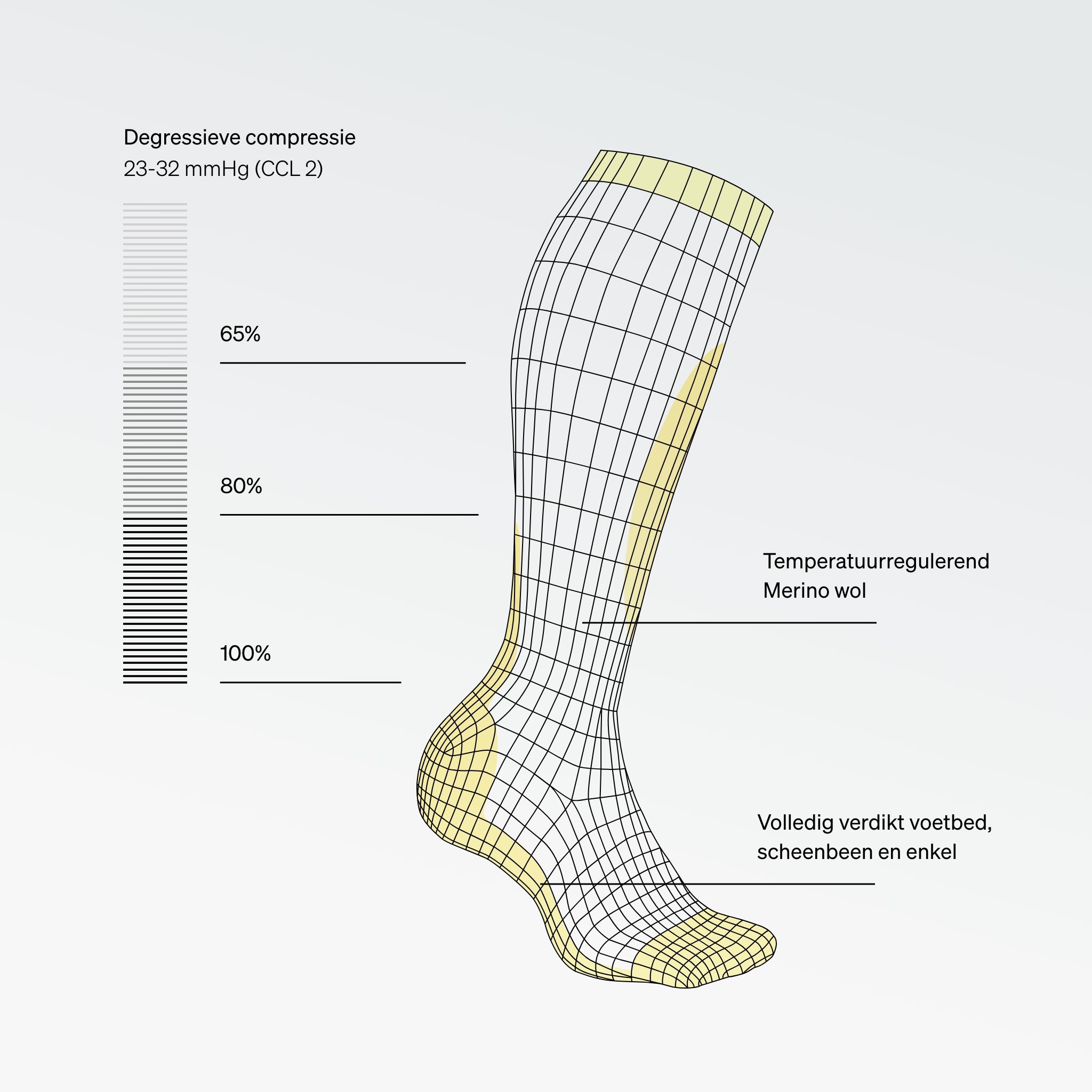 Degressieve compressie
23-32 mmHg (CCL 2)

65%

80%

100%

Temperatuurregulerend
Merino wol

Volledig verdikt voetbed,
scheenbeen en enkel