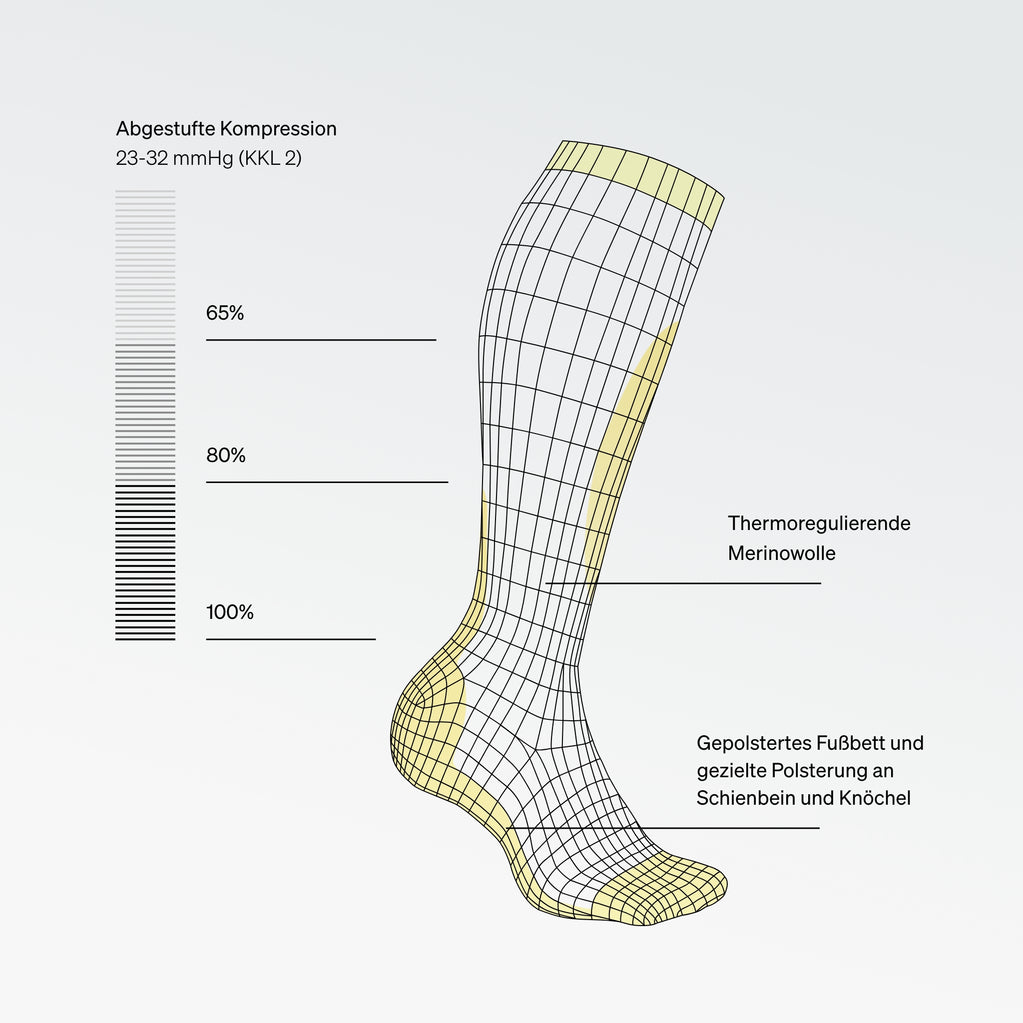 Abgestufte Kompression
23-32 mmHg (KKL 2)

65%

80%

100%

Thermoregulierende Merinowolle

Gepolstertes Fußbett und gezielte Polsterung an Schienbein und Knöchel