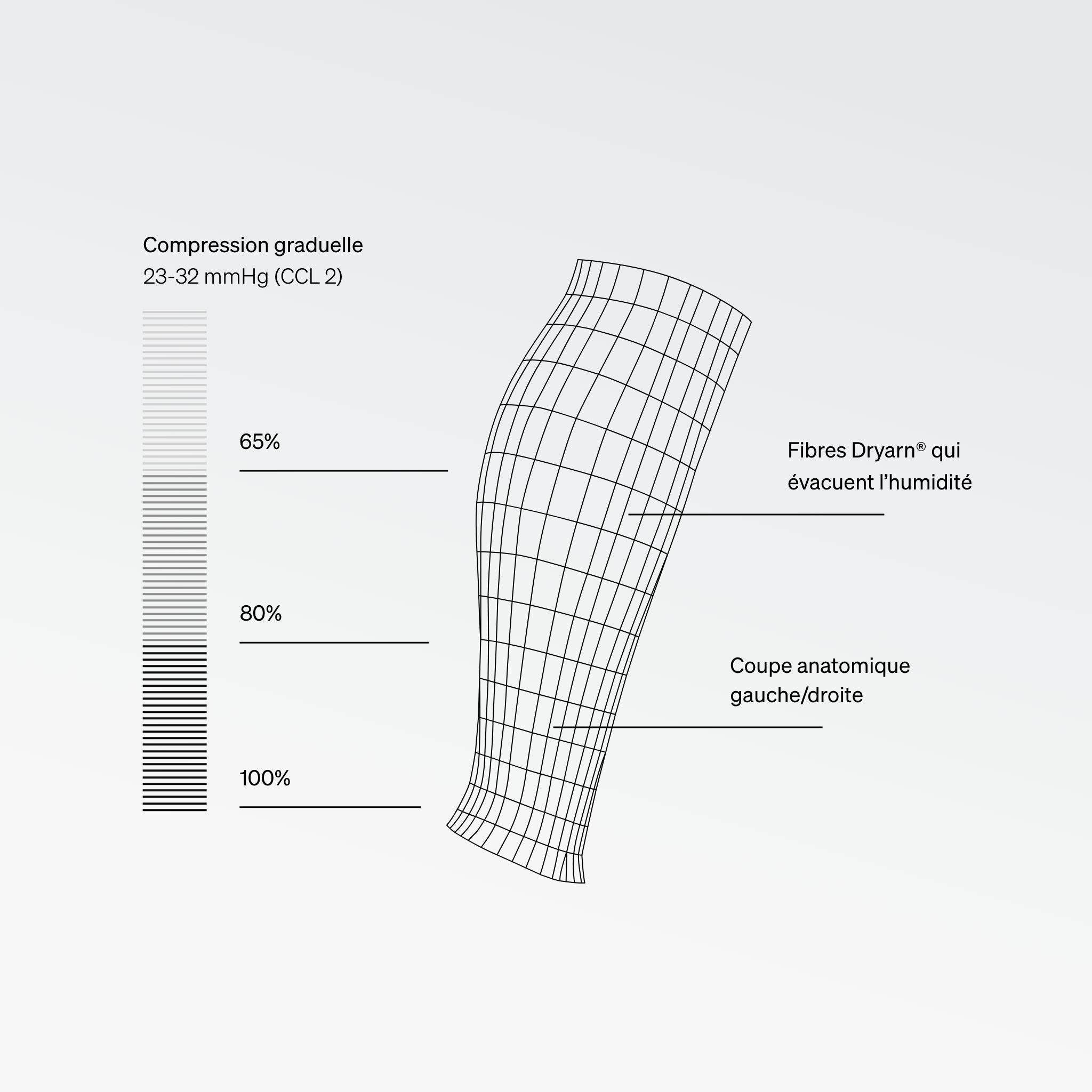 Compression graduelle
23-32 mmHg (CCL 2)

65%

80%

100%

Fibres Dryarn® qui évacuent l'humidité

Coupe anatomique gauche/droite