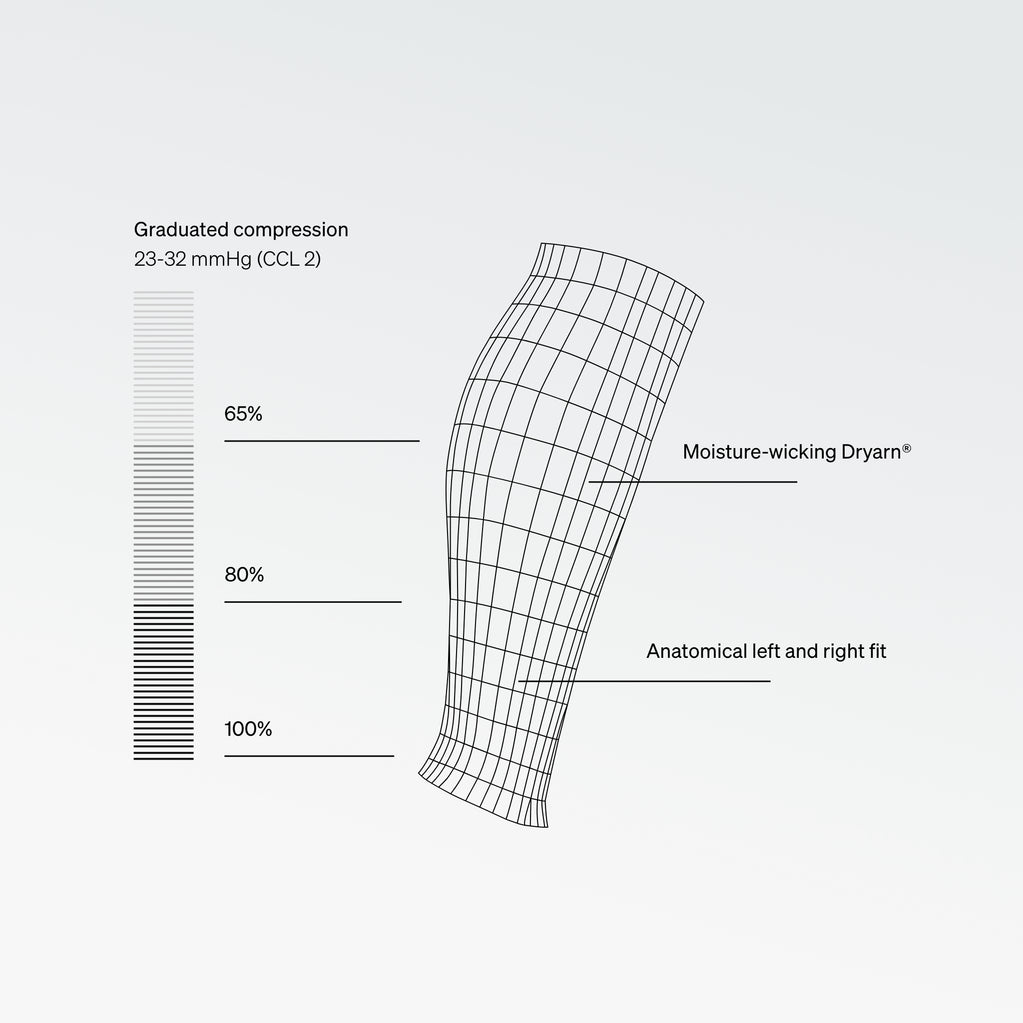 Graduated compression
23-32 mmHg (CCL 2)

65%

80%

100%

Moisture-wicking Dryarn®

Anatomical left and right fit