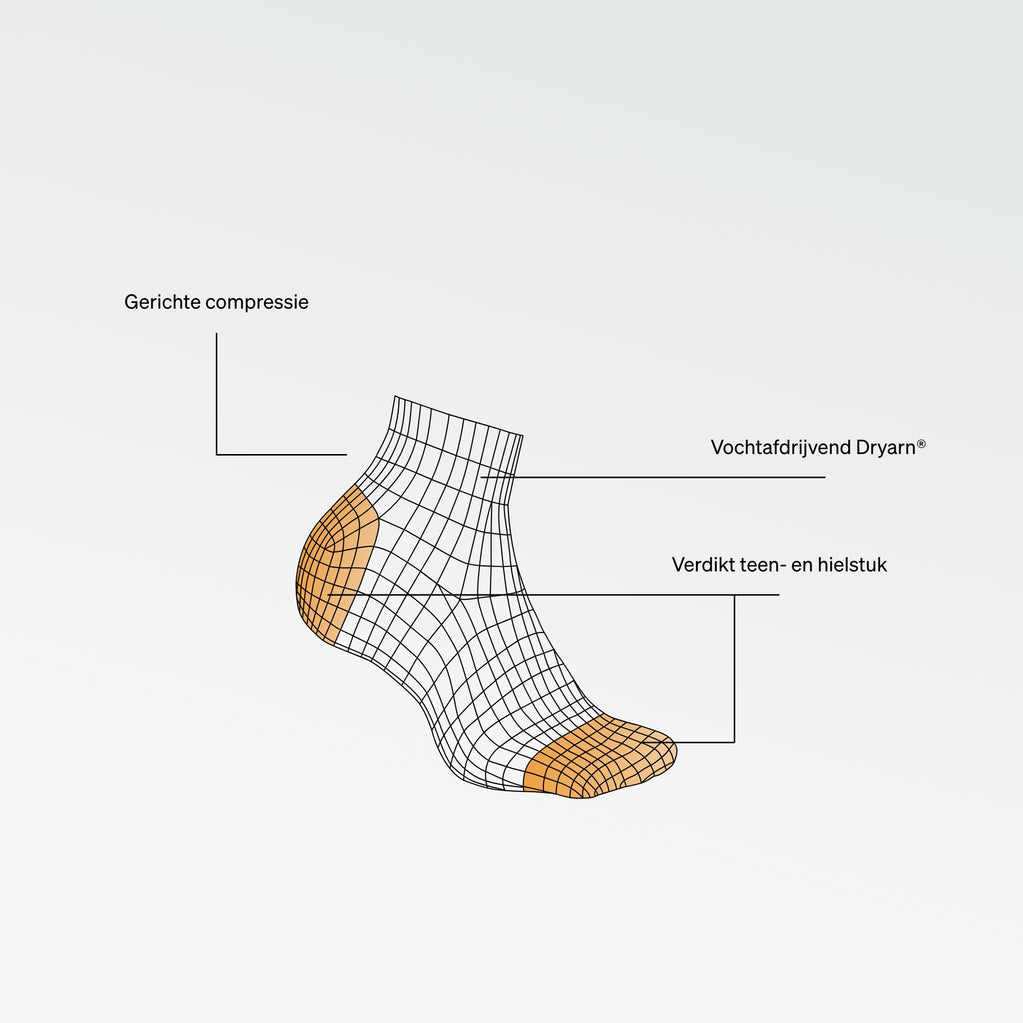 Gerichte compressie

Vochtafdrijvend Dryarn®

Verdikt teen- en hielstuk