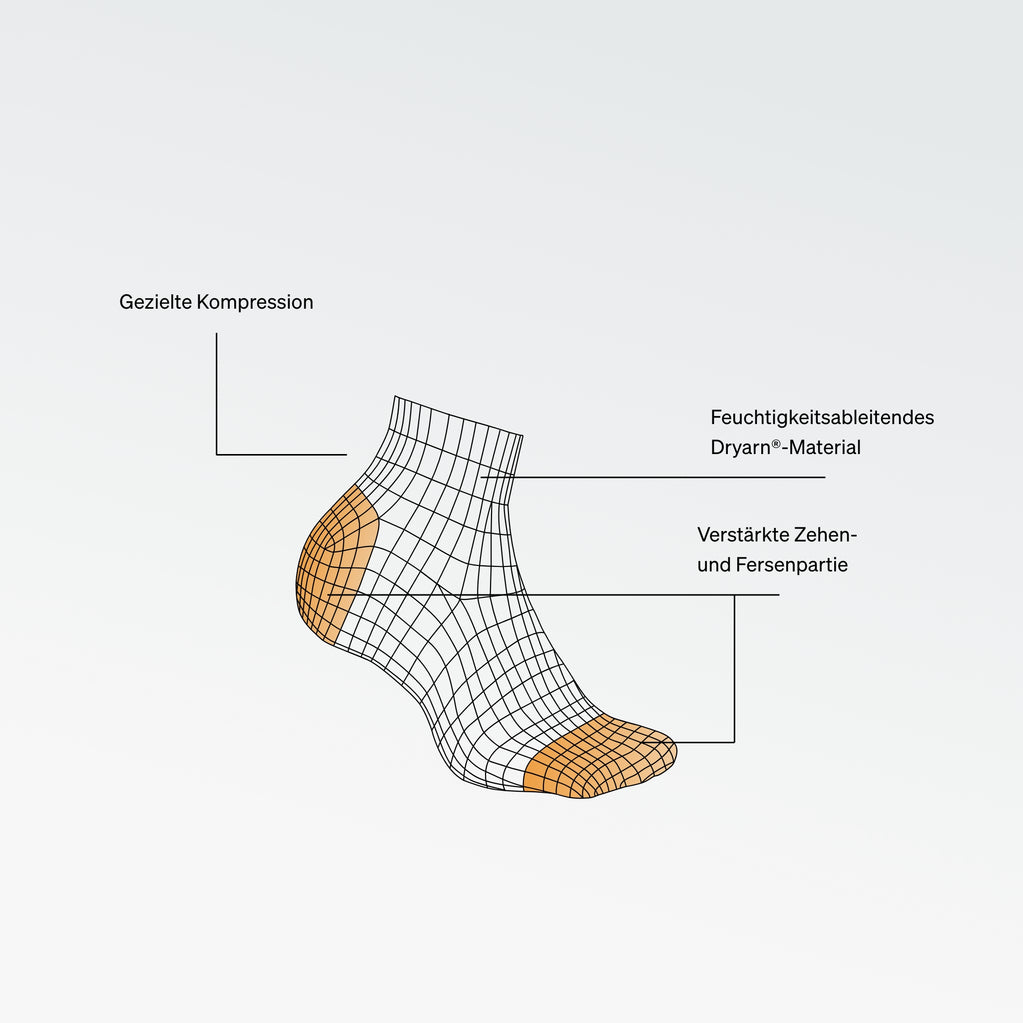 Gezielte Kompression

Feuchtigkeitsableitendes Dryarn®-Material

Verstärkte Zehen- und Fersenpartie