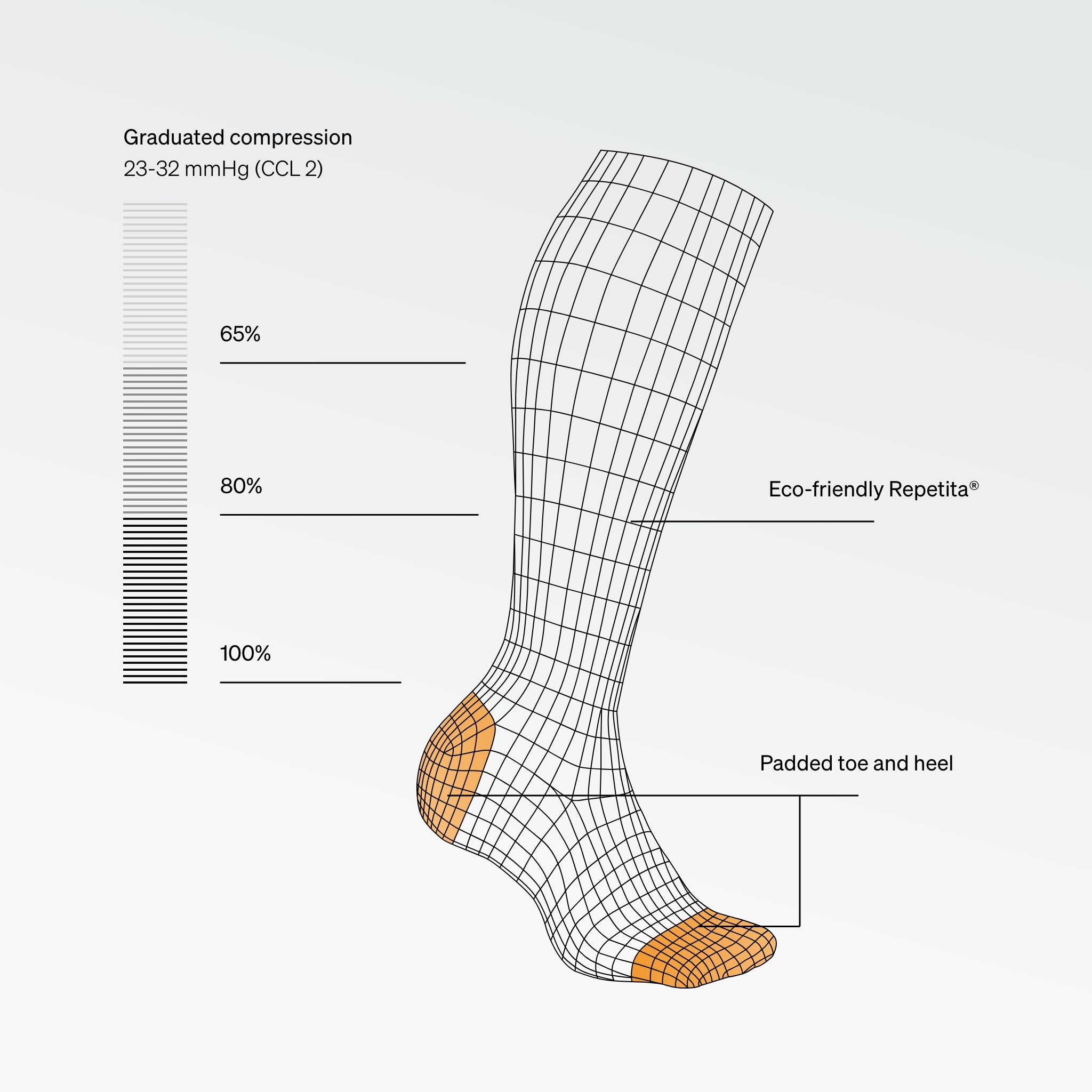 Graduated compression
23-32 mmHg (CCL 2)

65%

80%

100%

Eco-friendly Repetita®

Padded toe and heel