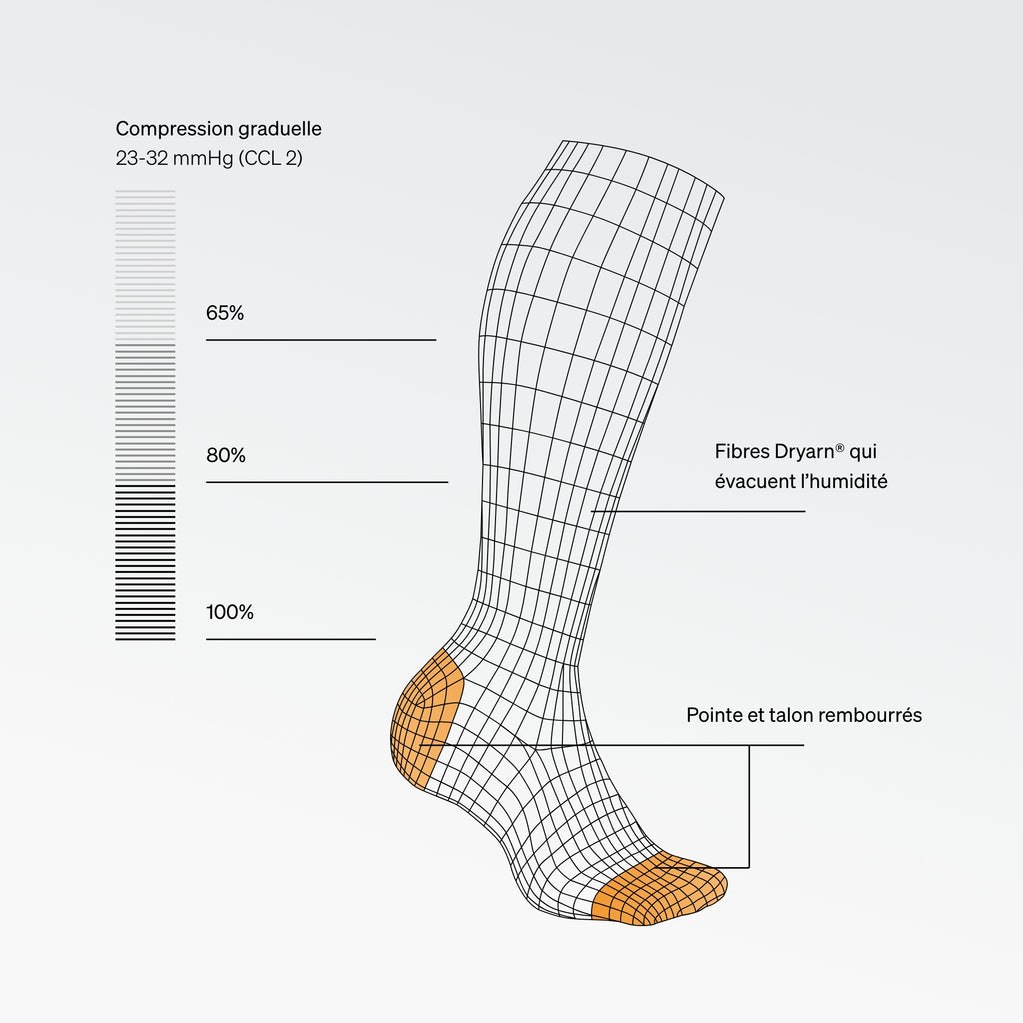 Compression graduelle
23-32 mmHg (CCL 2)

65%

80%

100%

Fibres Dryarn® qui évacuent l'humidité

Pointe et talon rembourrés