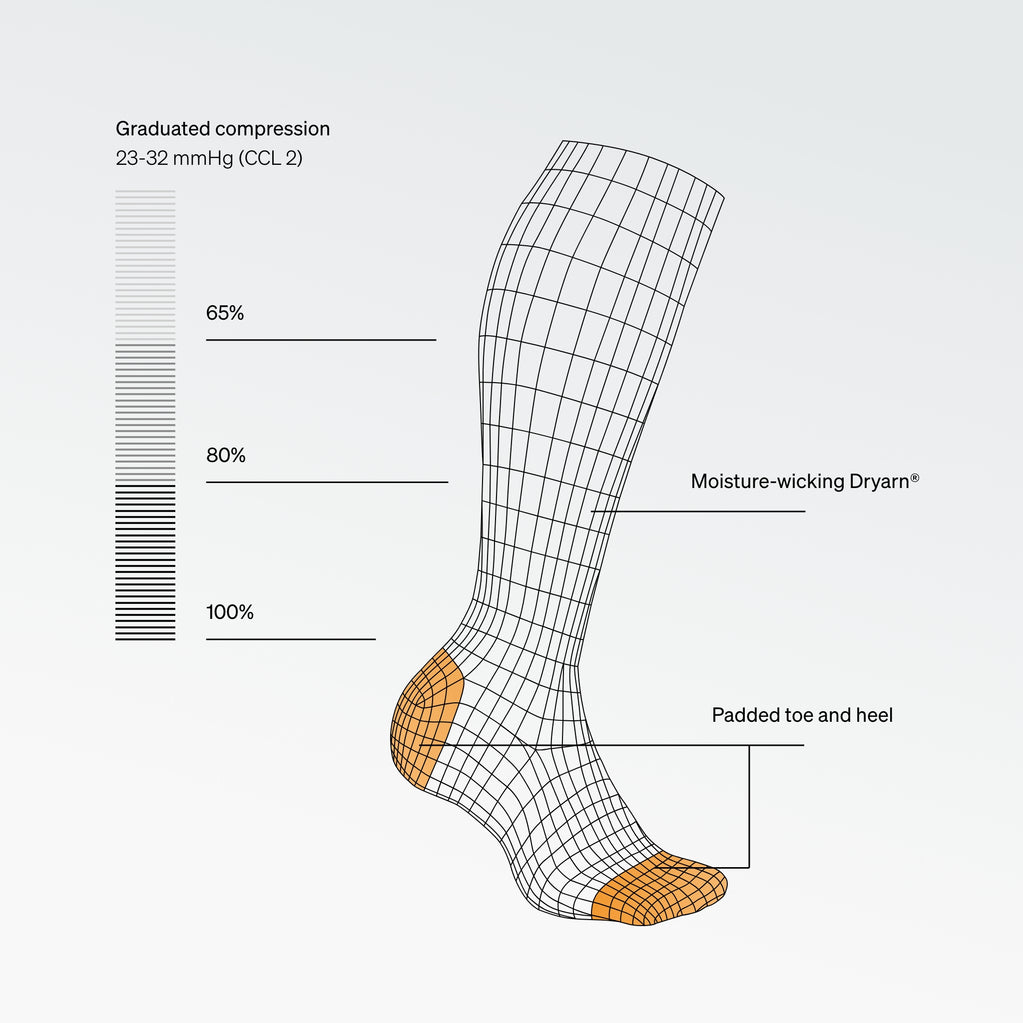 Graduated compression
23-32 mmHg (CCL 2)

65%

80%

100%

Moisture-wicking Dryarn®

Padded toe and heel