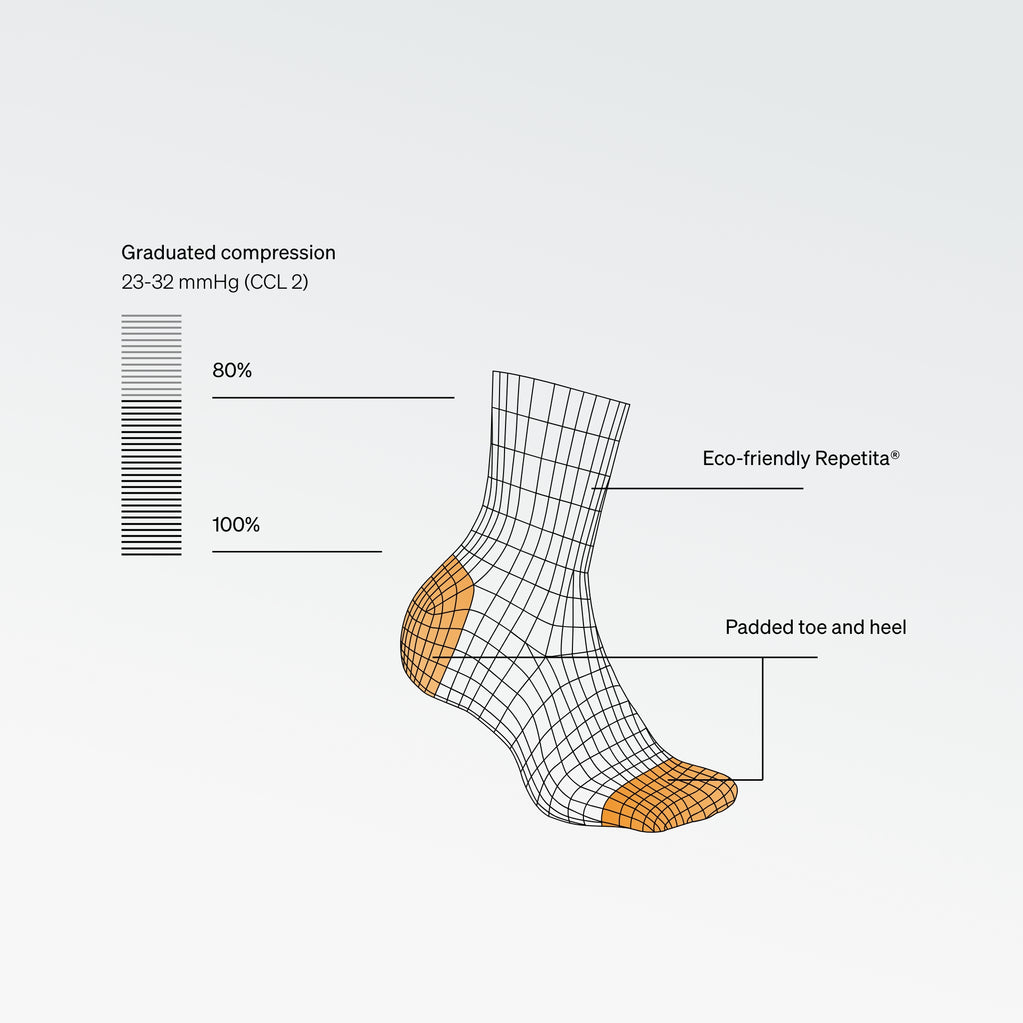 Graduated compression
23-32 mmHg (CCL 2)

80%

100%

Eco-friendly Repetita®

Padded toe and heel