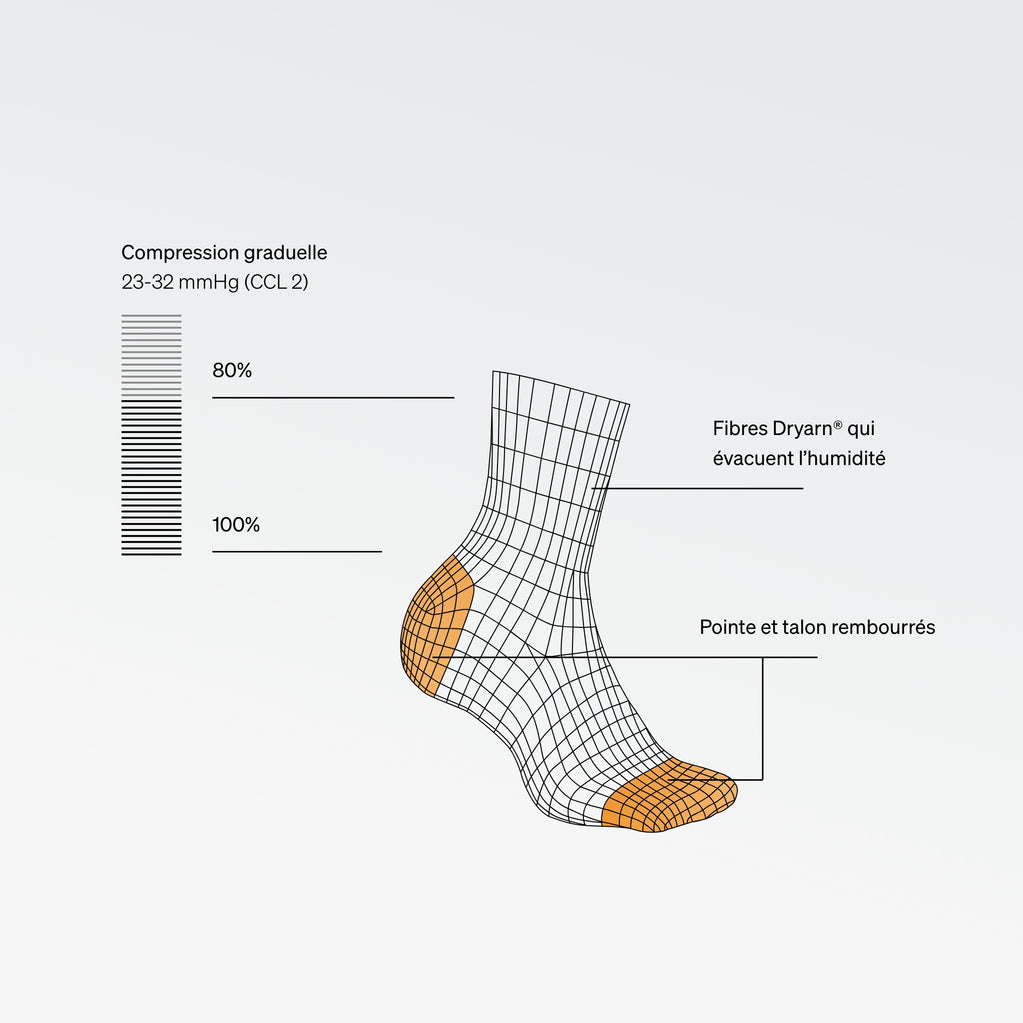 Compression graduelle
23-32 mmHg (CCL 2)

80%

100%

Fibres Dryarn® qui évacuent l'humidité

Pointe et talon rembourrés