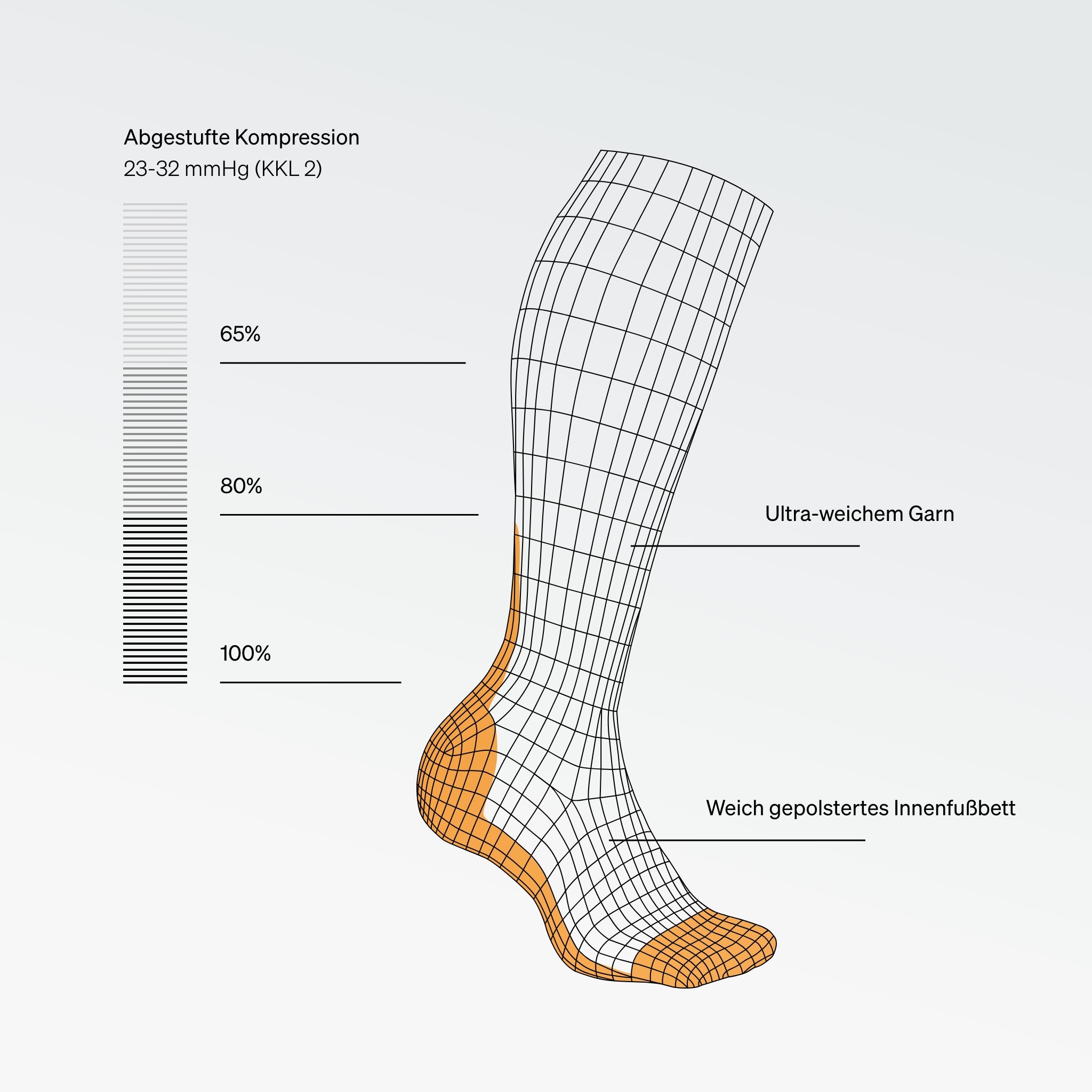 Abgestufte Kompression
23-32 mmHg (KKL 2)

65%

80%

100%

Ultra-weichem Garn

Weich gepolstertes Innenfußbett