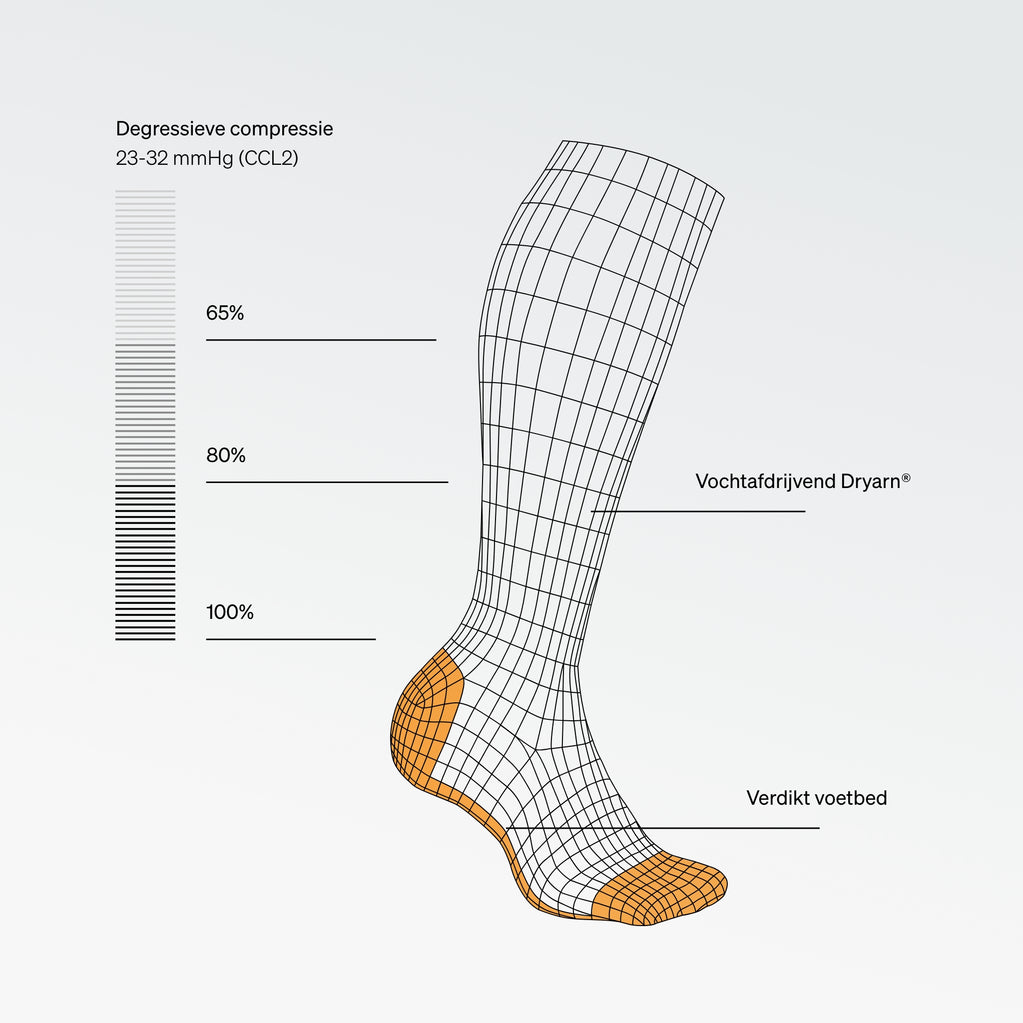 Degressieve compressie
23-32 mmHg (CCL2)

65%

80%

100%

Vochtafdrijvend Dryarn®

Verdikt voetbed