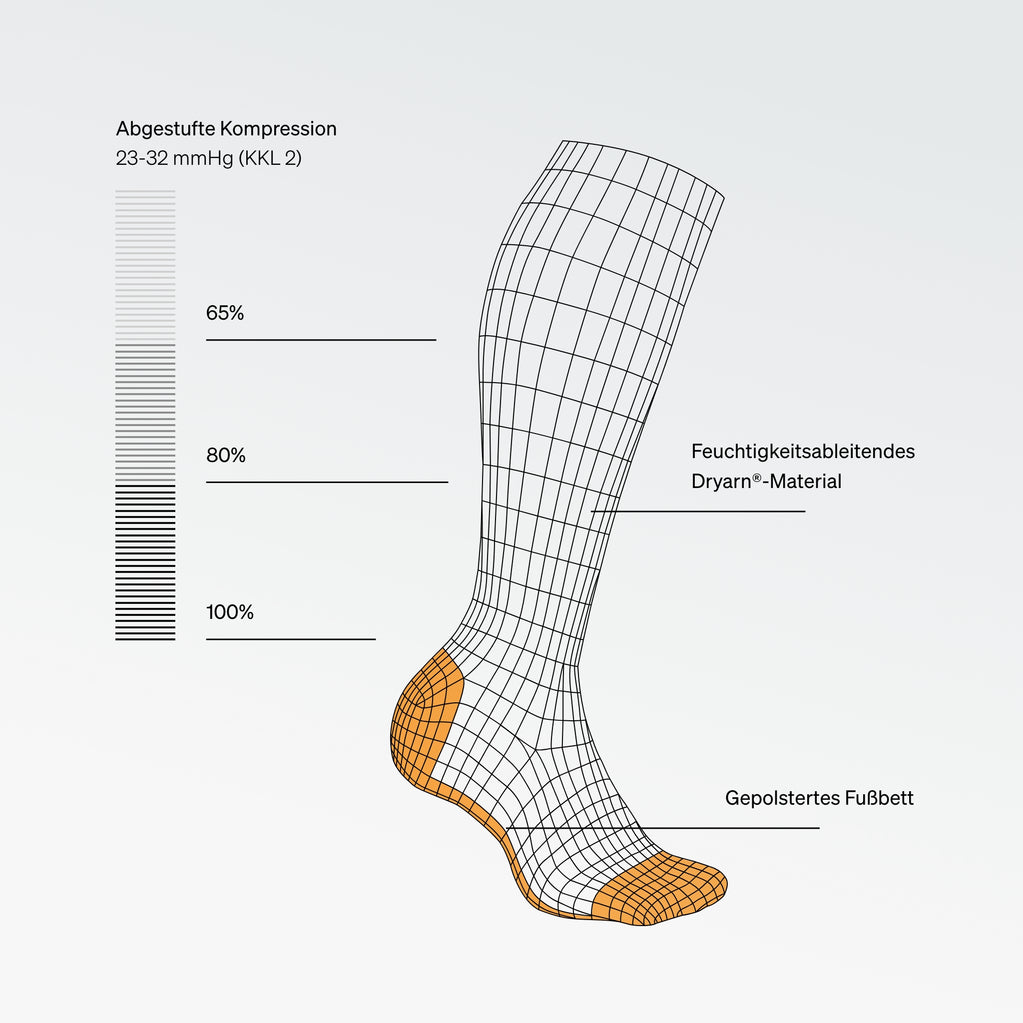 Abgestufte Kompression
23-32 mmHg (KKL 2)

65%

80%

100%

Feuchtigkeitsableitendes
Dryarn®-Material

Gepolstertes Fußbett