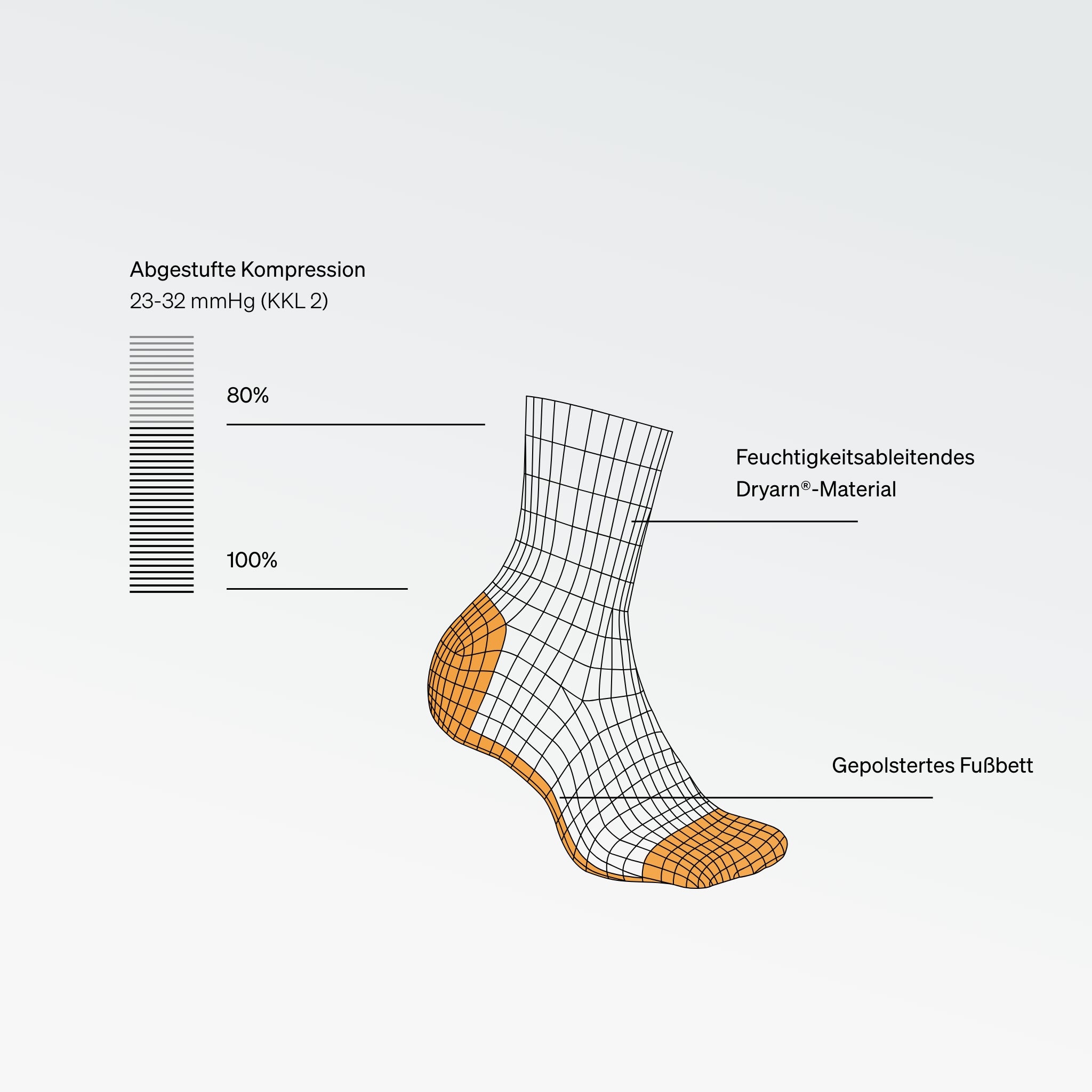 Abgestufte Kompression
23-32 mmHg (KKL 2)

80%

100%

Feuchtigkeitsableitendes Dryarn®-Material

Gepolstertes Fußbett