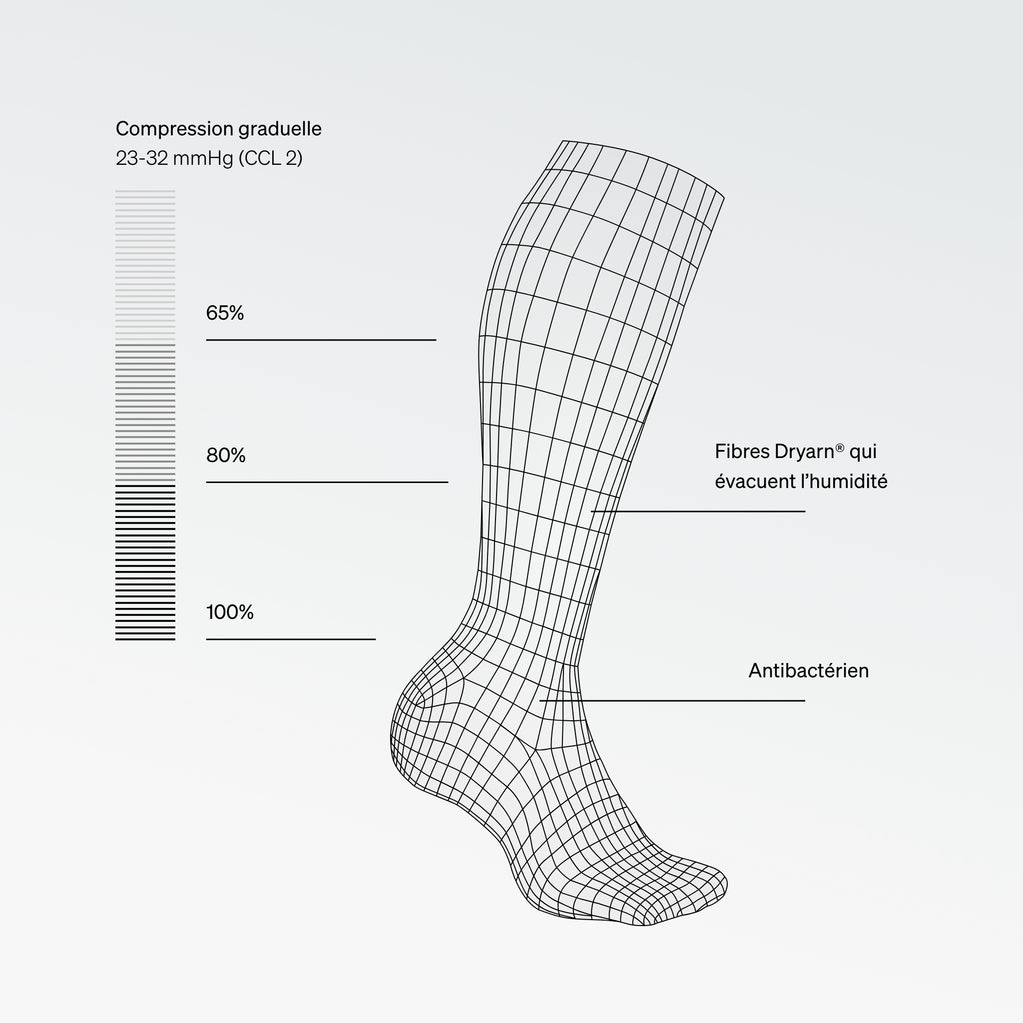 Compression graduelle
23-32 mmHg (CCL 2)

65%

80%

100%

Fibres Dryarn® qui évacuent l'humidité

Antibactérien