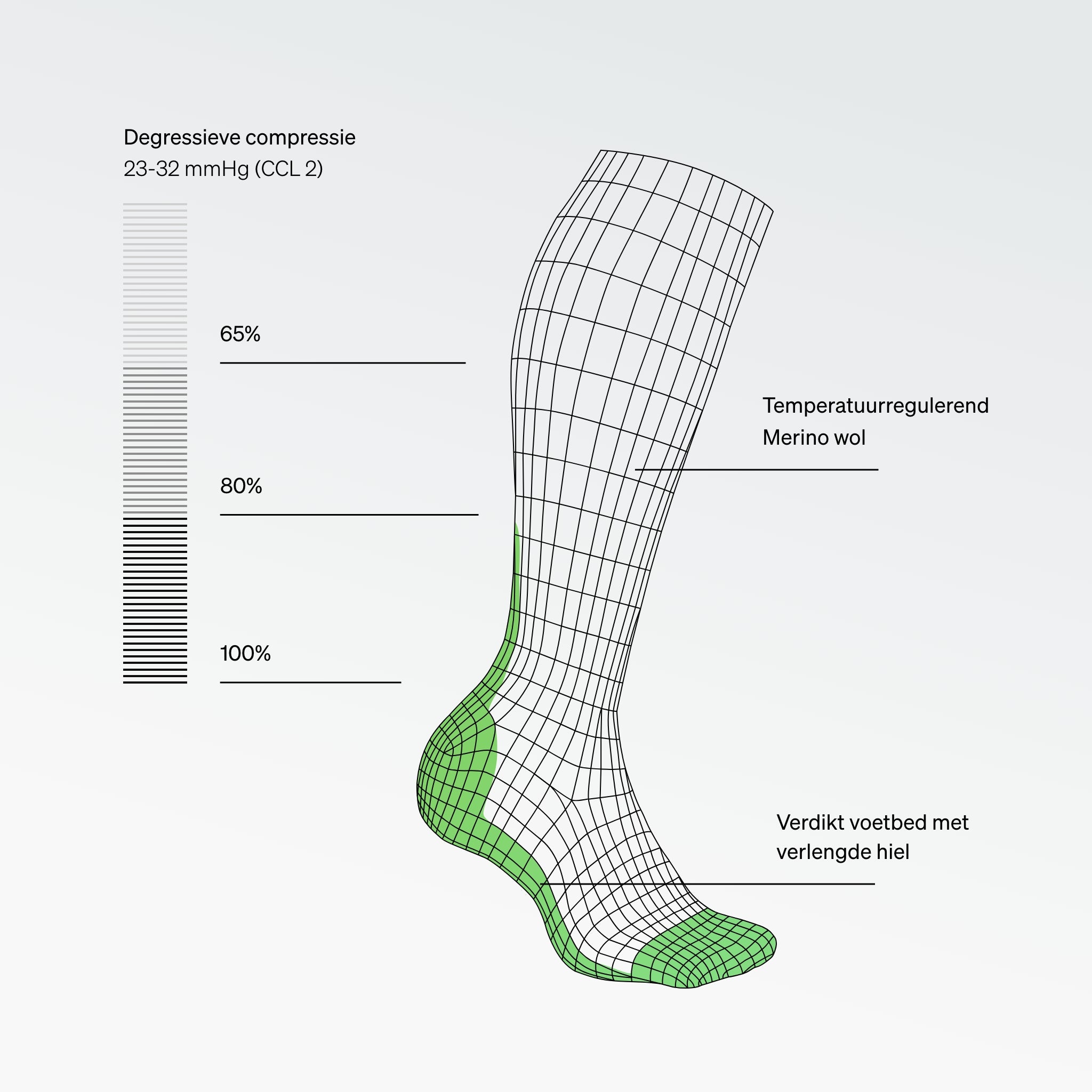 Degressieve compressie
23-32 mmHg (CCL 2)

65%

80%

100%

Temperatuurregulerend
Merino wol

Verdikt voetbed met
verlengde hiel