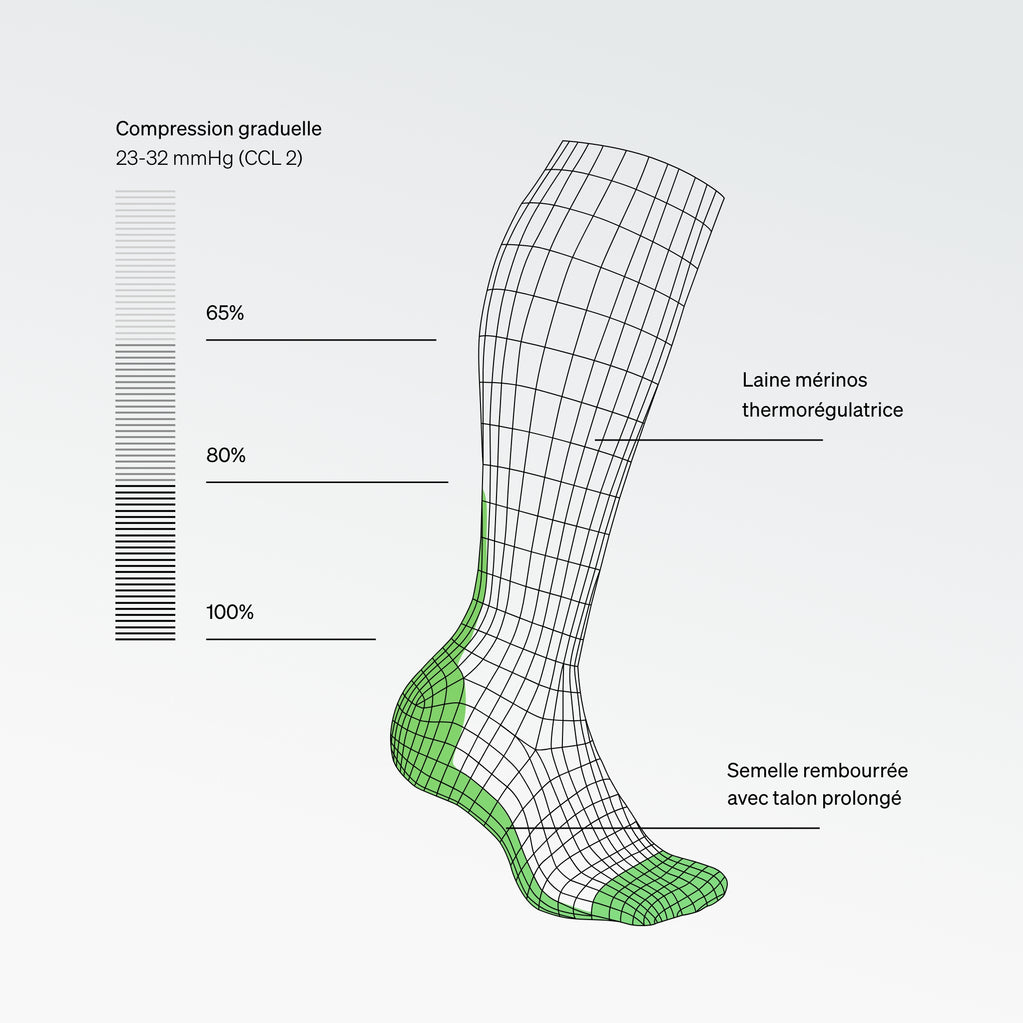 Compression graduelle
23-32 mmHg (CCL 2)

65%

80%

100%

Laine mérinos thermorégulatrice

Semelle rembourrée avec talon prolongé