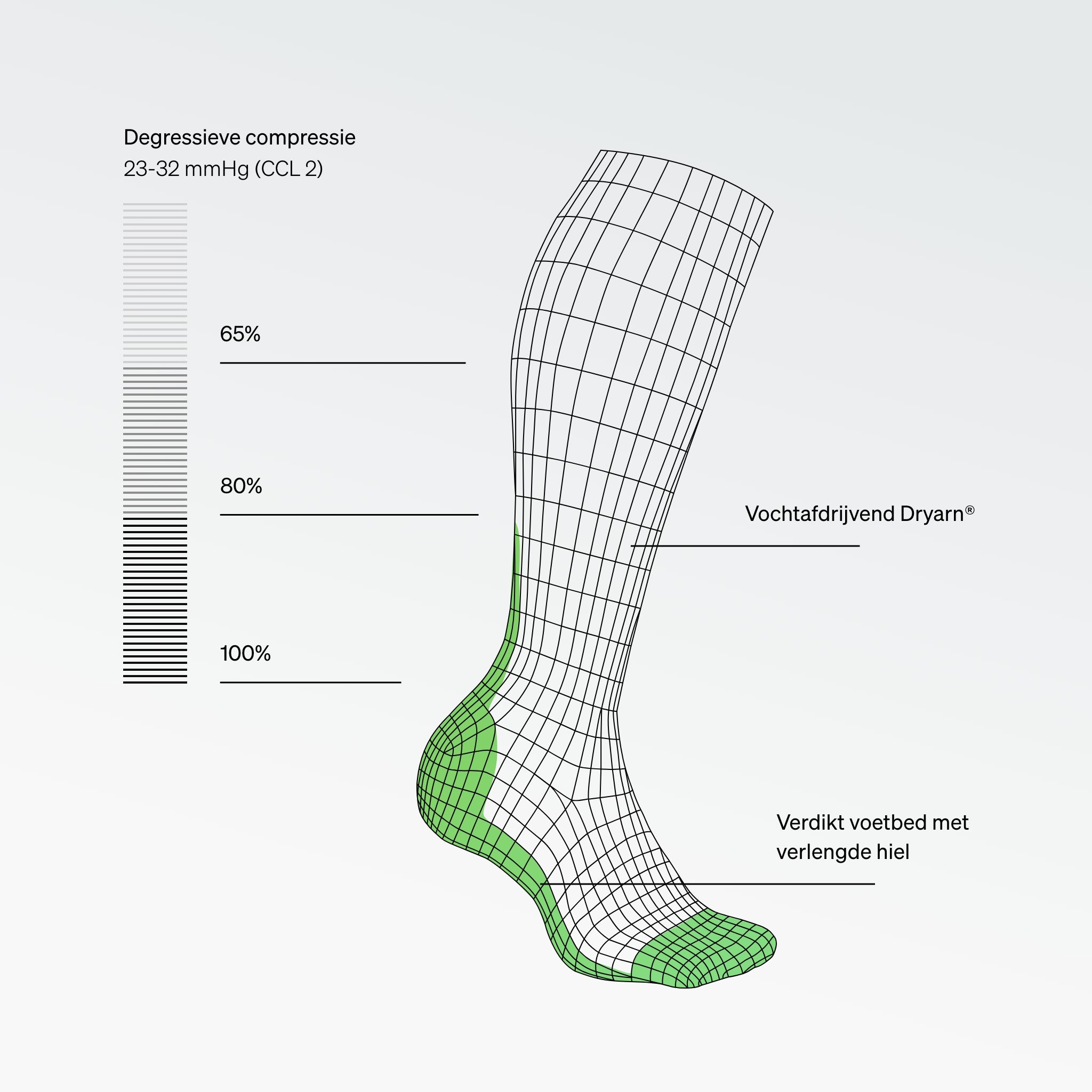 Degressieve compressie
23-32 mmHg (CCL 2)

65%

80%

100%

Vochtafdrijvend Dryarn®

Verdikt voetbed met verlengde hiel