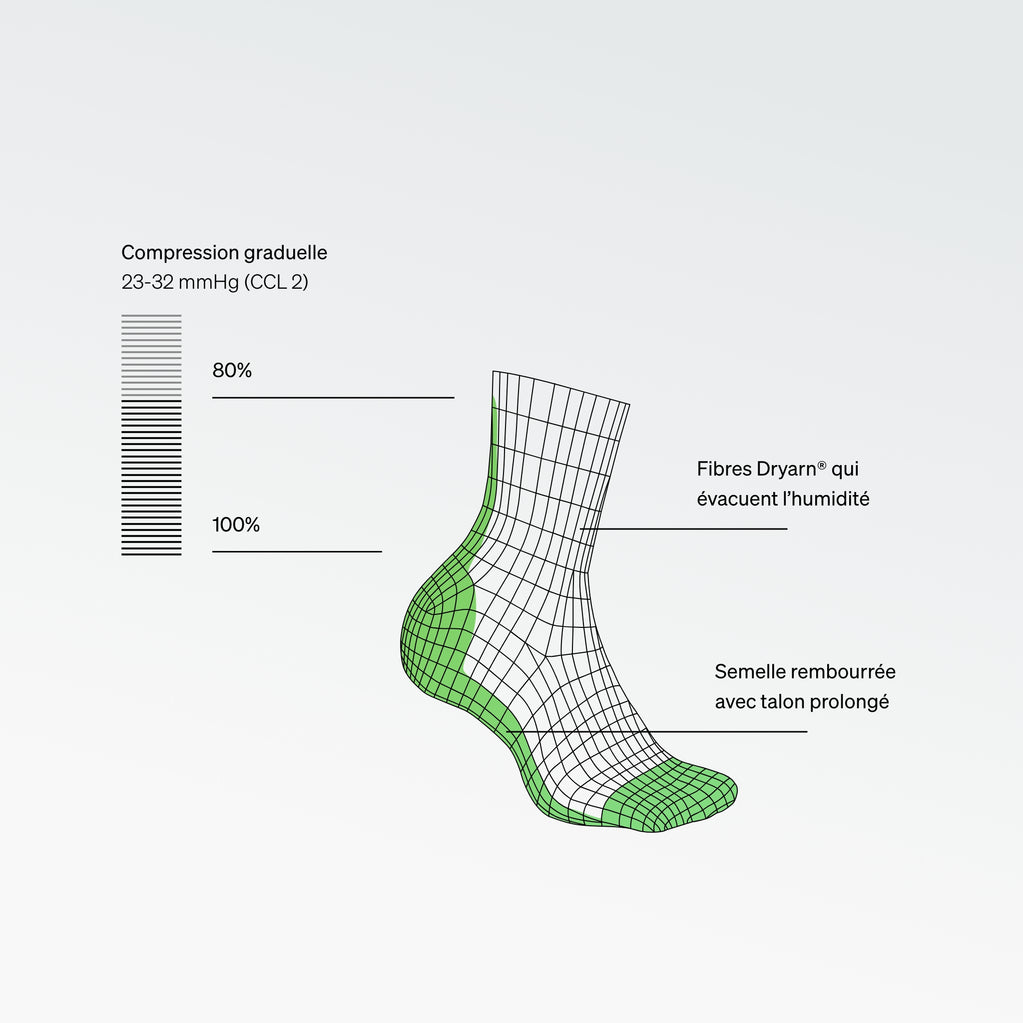 Compression graduelle
23-32 mmHg (CCL 2)

80%

100%

Fibres Dryarn® qui évacuent l'humidité

Semelle rembourrée avec talon prolongé