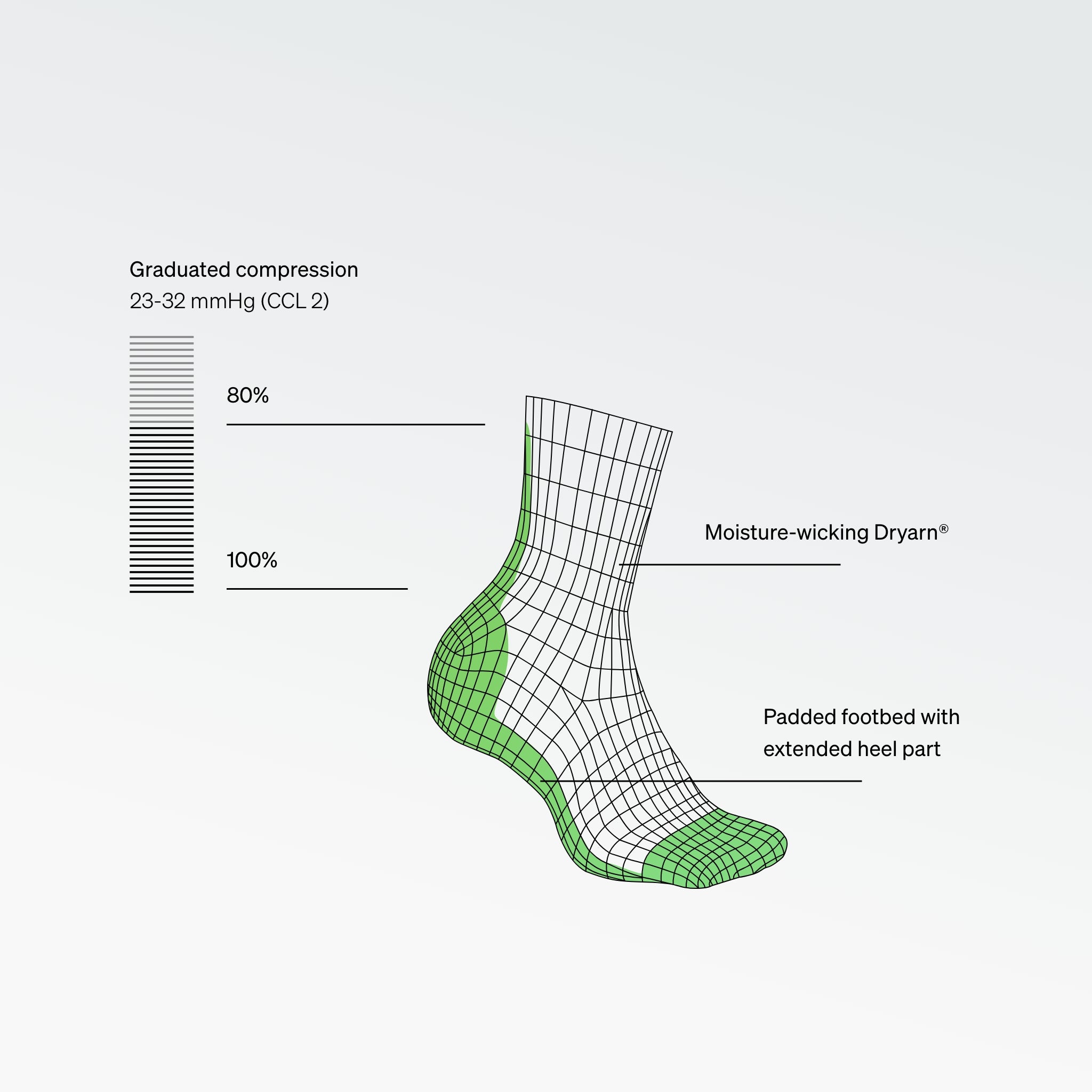 Graduated compression
23-32 mmHg (CCL 2)

80%

100%

Moisture-wicking Dryarn®

Padded footbed with extended heel part