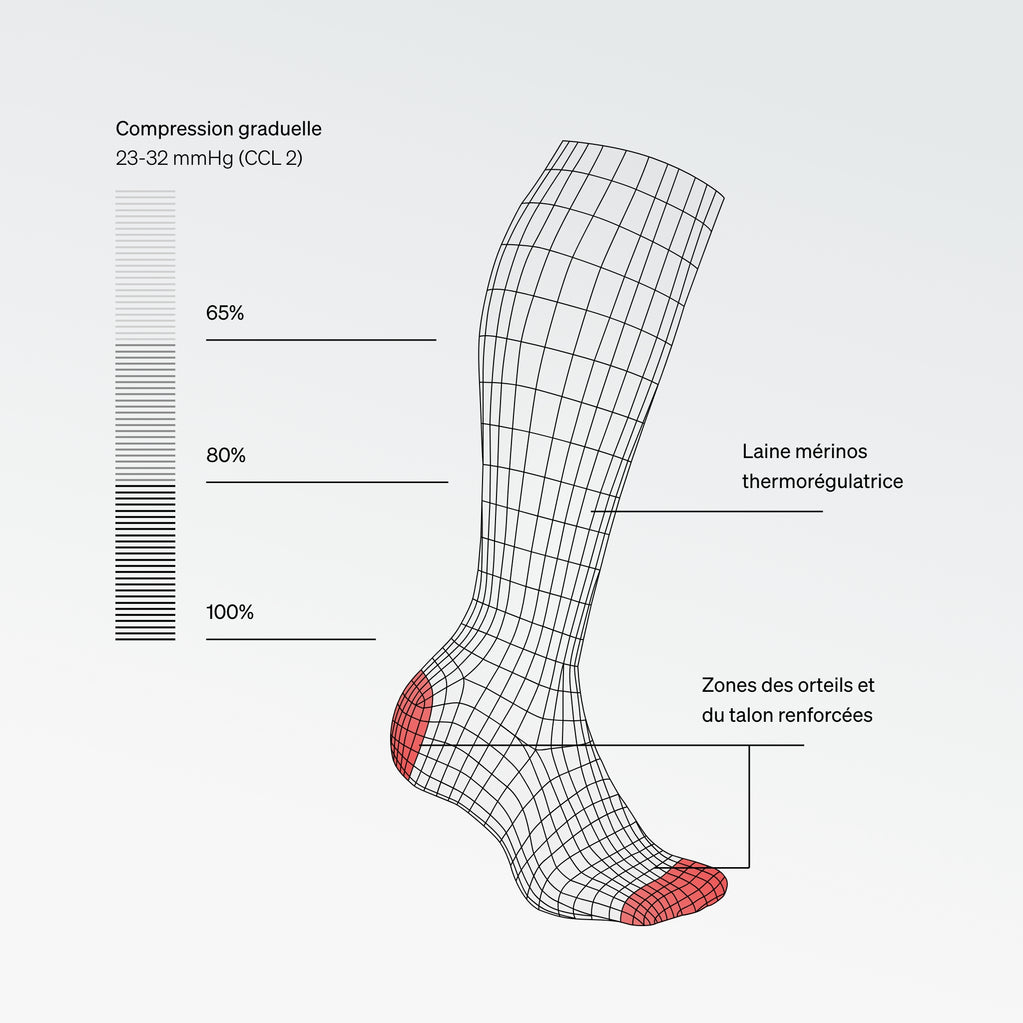 Compression graduelle
23-32 mmHg (CCL 2)

65%

80%

100%

Laine mérinos
thermorégulatrice

Zones des orteils et
du talon renforcées