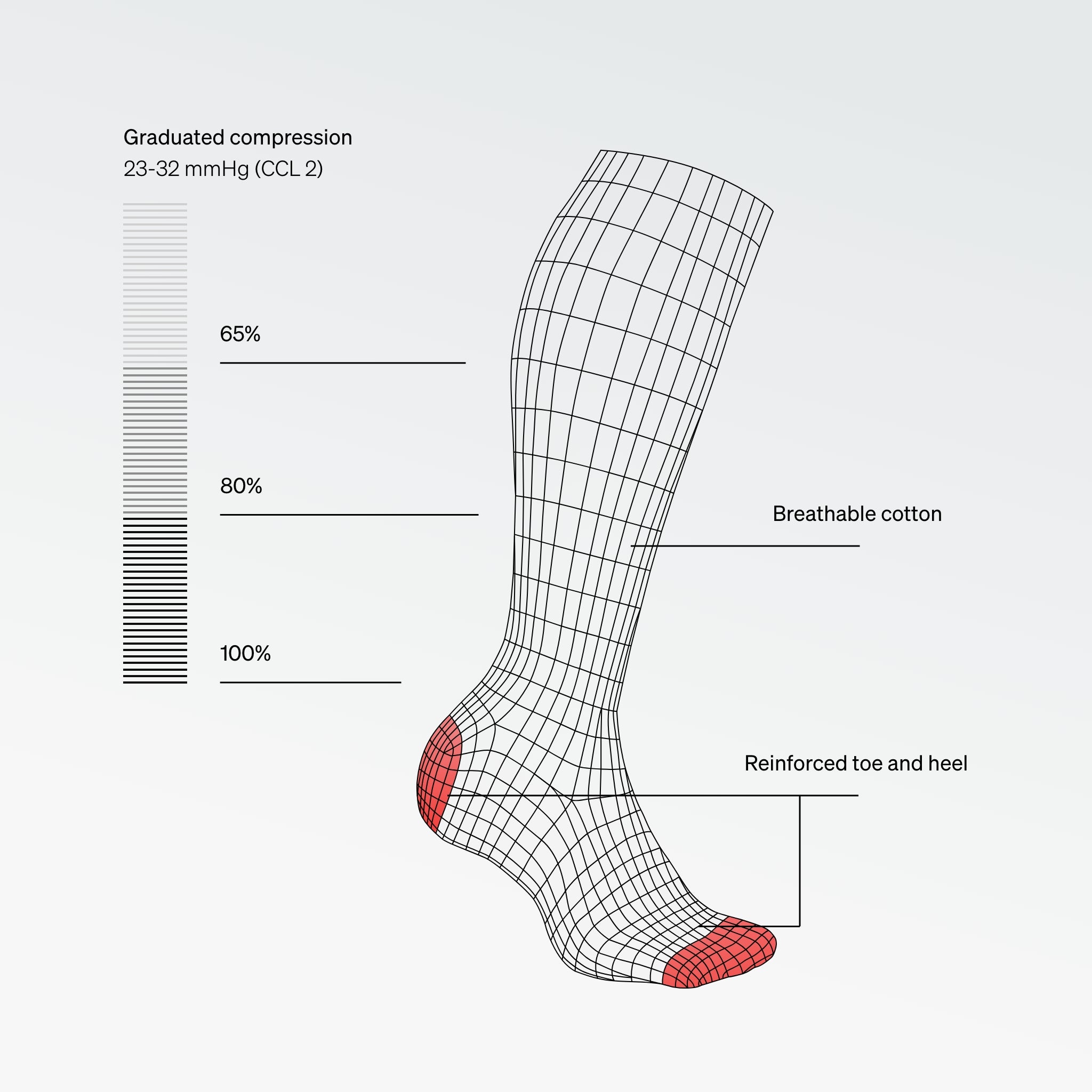 Graduated compression
23-32 mmHg (CCL 2)

65%

80%

100%

Breathable cotton

Reinforced toe and heel