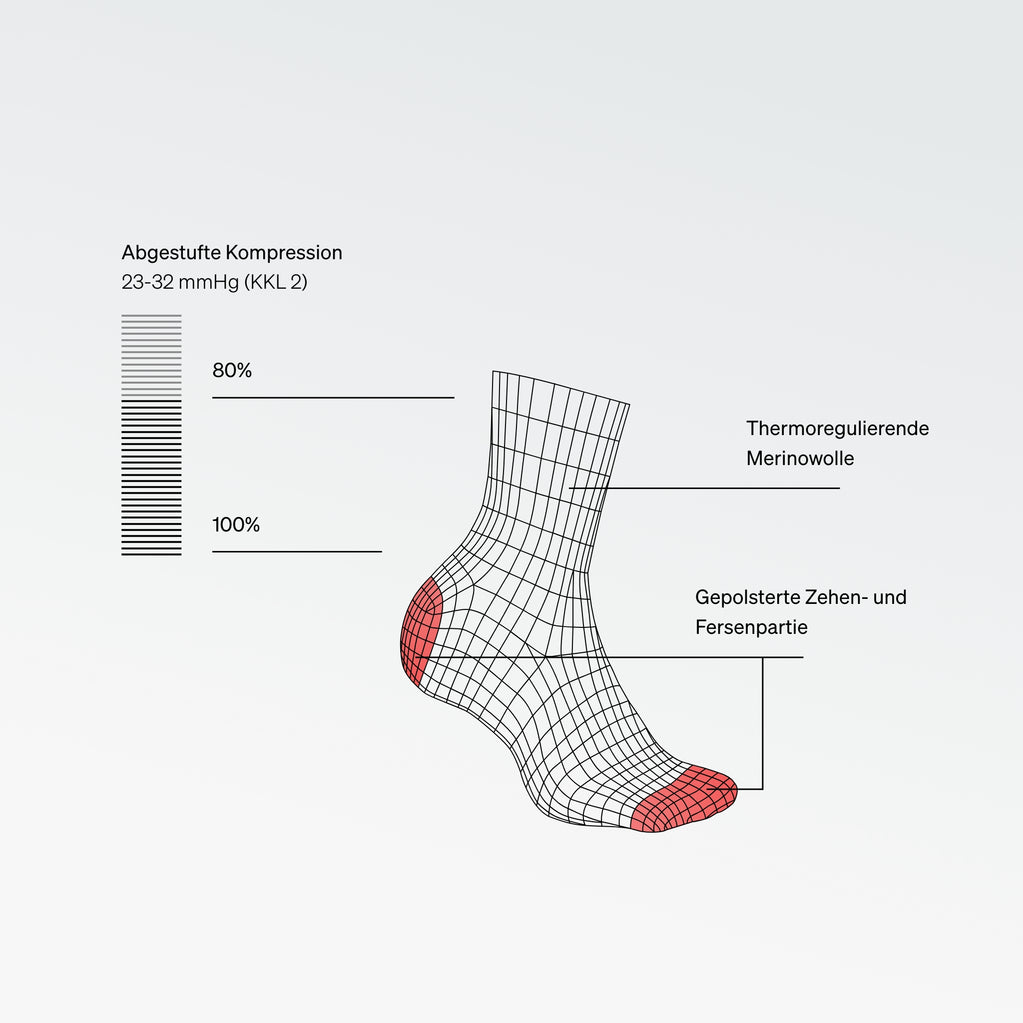 Abgestufte Kompression
23-32 mmHg (KKL 2)

80%

100%

Thermoregulierende Merinowolle

Gepolsterte Zehen- und Fersenpartie