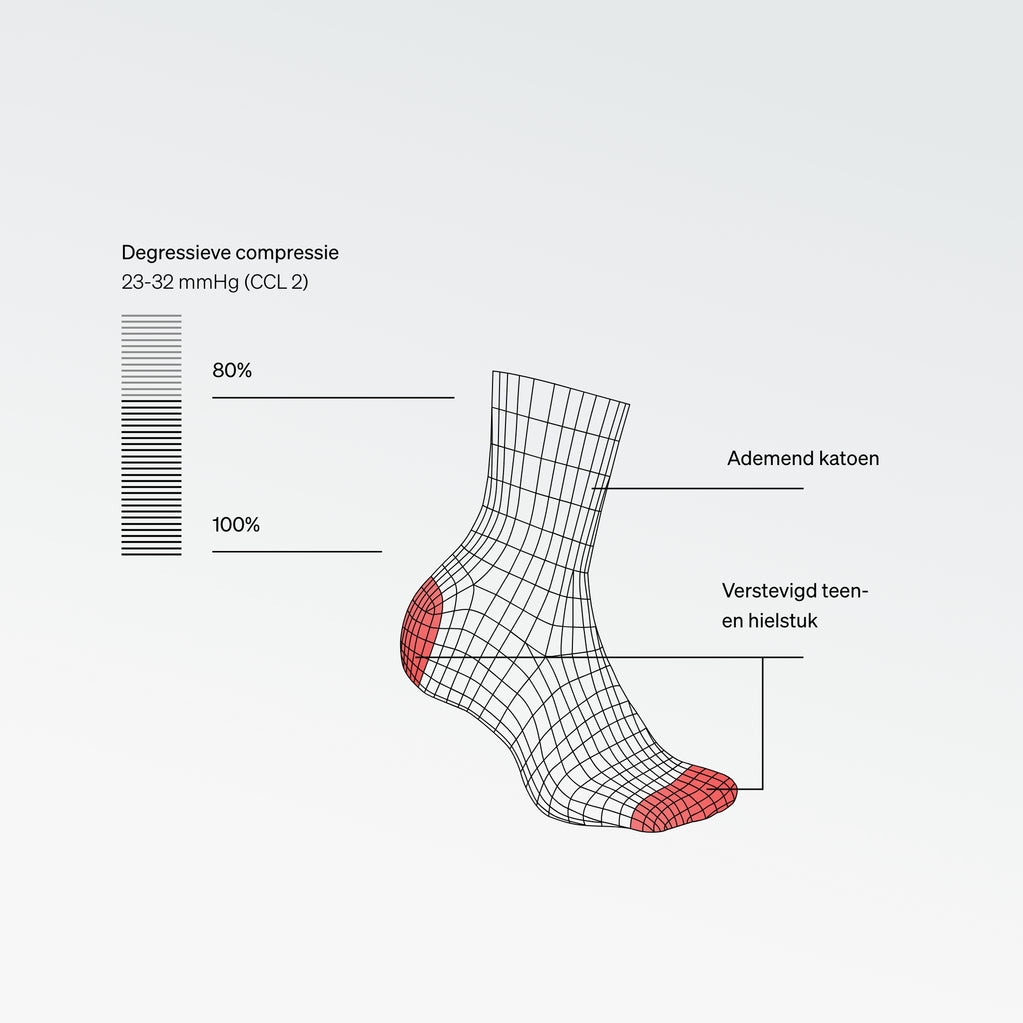 Degressieve compressie
23-32 mmHg (CCL 2)

80%

100%

Ademend katoen

Verstevigd teen- en hielstuk